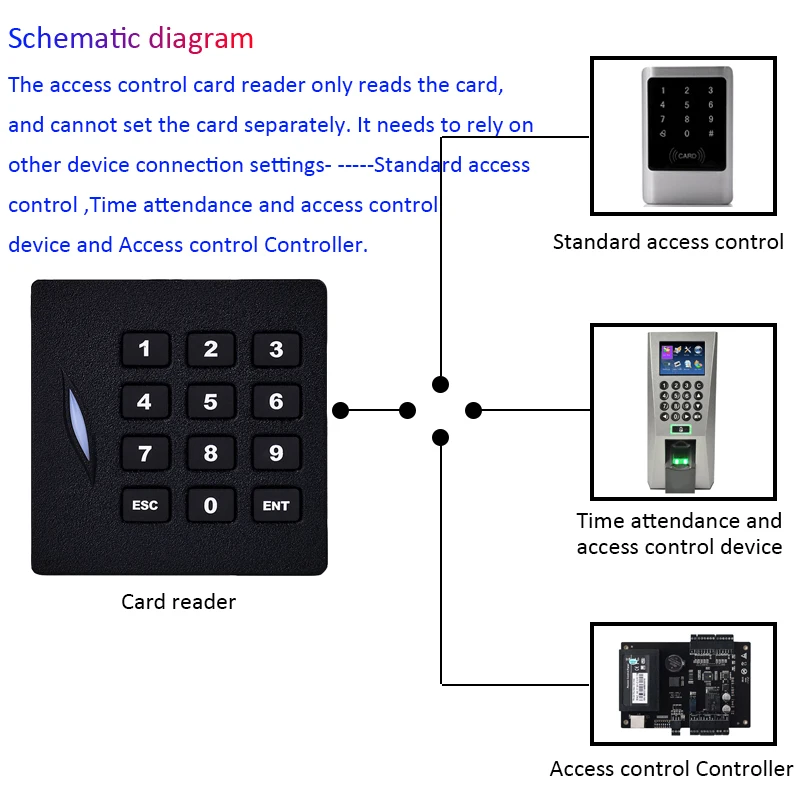 Schematic diagram

The access control card reader only reads the card, and cannot set the card separately. It needs to rely on other device connection settings- -----Standard access control ,Time attendance and access control device and Access control Controller.

1 2 3
4 5 6
7 8 9
ESC 0 ENT

Card reader

1 2 3
4 5 6
7 8 9
0
CARD

Standard access control

Time attendance and access control device

Access control Controller