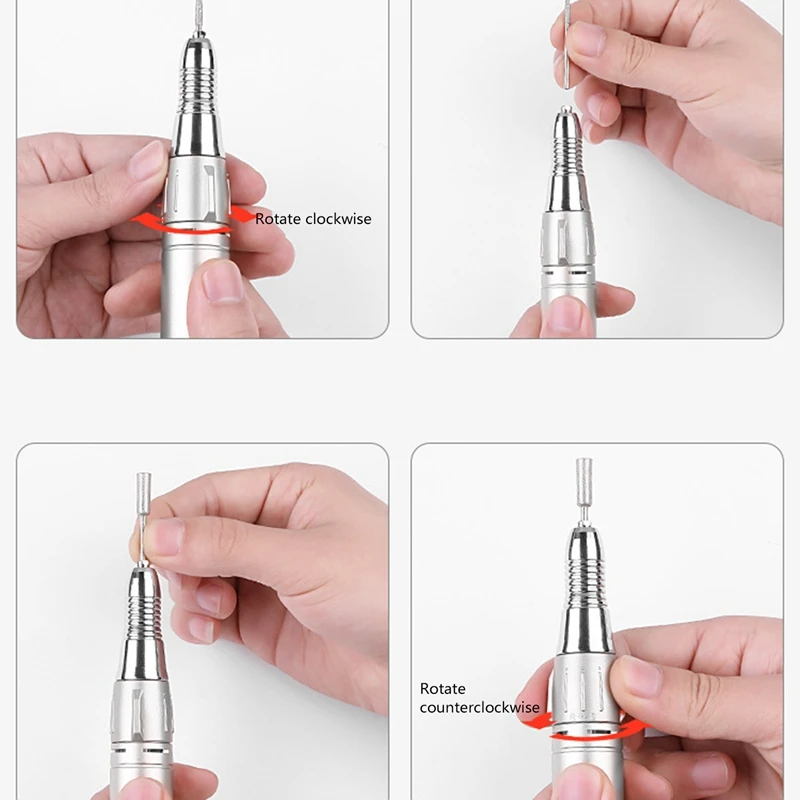 Rotate clockwise

Rotate counterclockwise