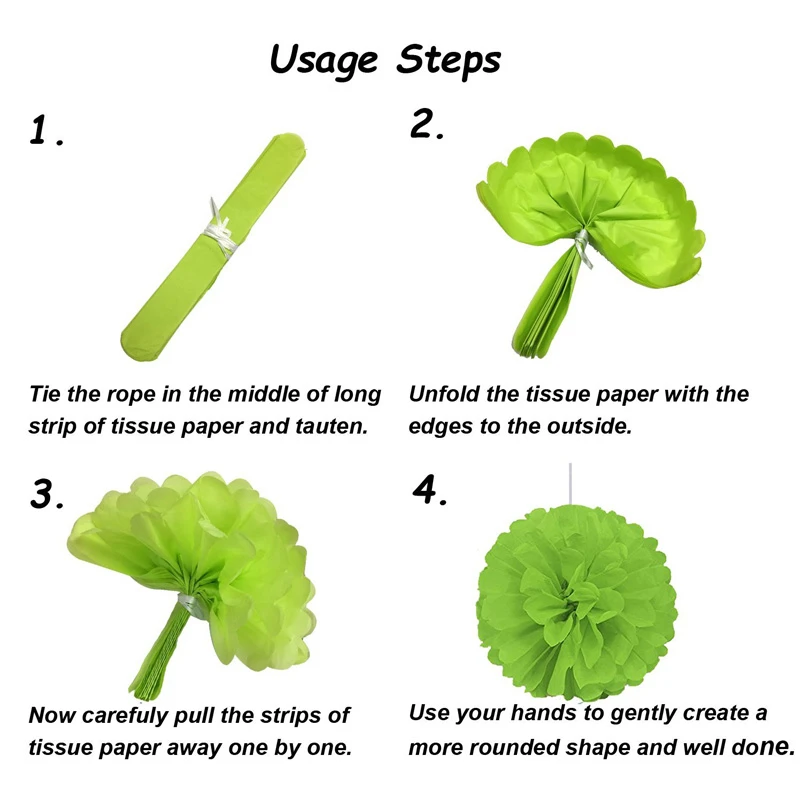 Usage Steps

1.

Tie the rope in the middle of long strip of tissue paper and tauten.

2.

Unfold the tissue paper with the edges to the outside.

3.

Now carefuly pull the strips of tissue paper away one by one.

4.

Use your hands to gently create a more rounded shape and well done.