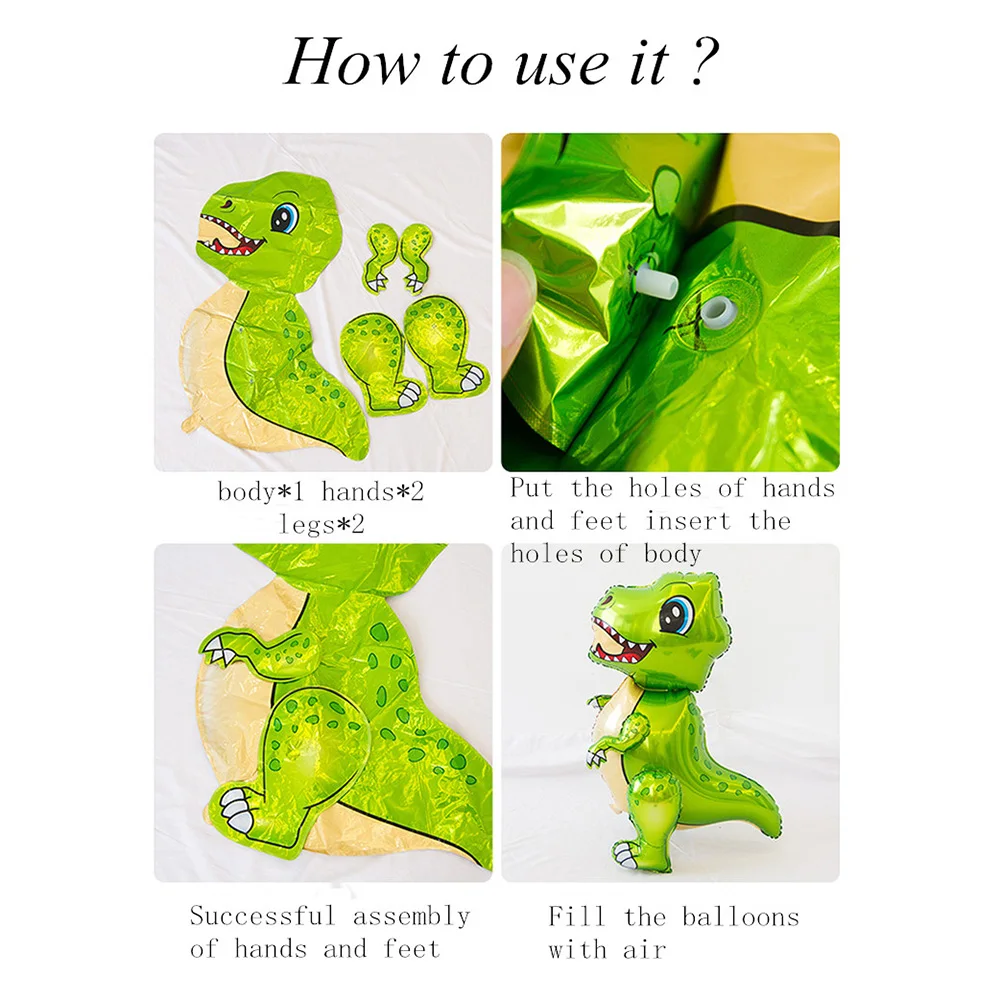 How to use it ?

body*1 hands*2 legs*2

Put the holes of hands and feet insert the holes of body

Successful assembly of hands and feet

Fill the balloons with air