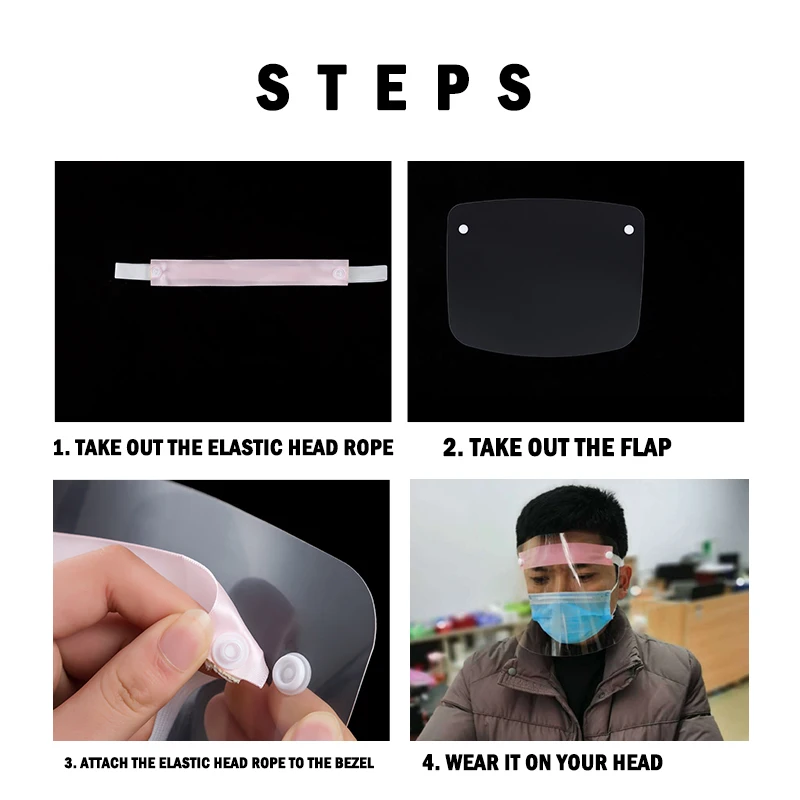 STEPS

1. TAKE OUT THE ELASTIC HEAD ROPE

2. TAKE OUT THE FLAP

3. ATTACH THE ELASTIC HEAD ROPE TO THE BEZEL

4. WEAR IT ON YOUR HEAD