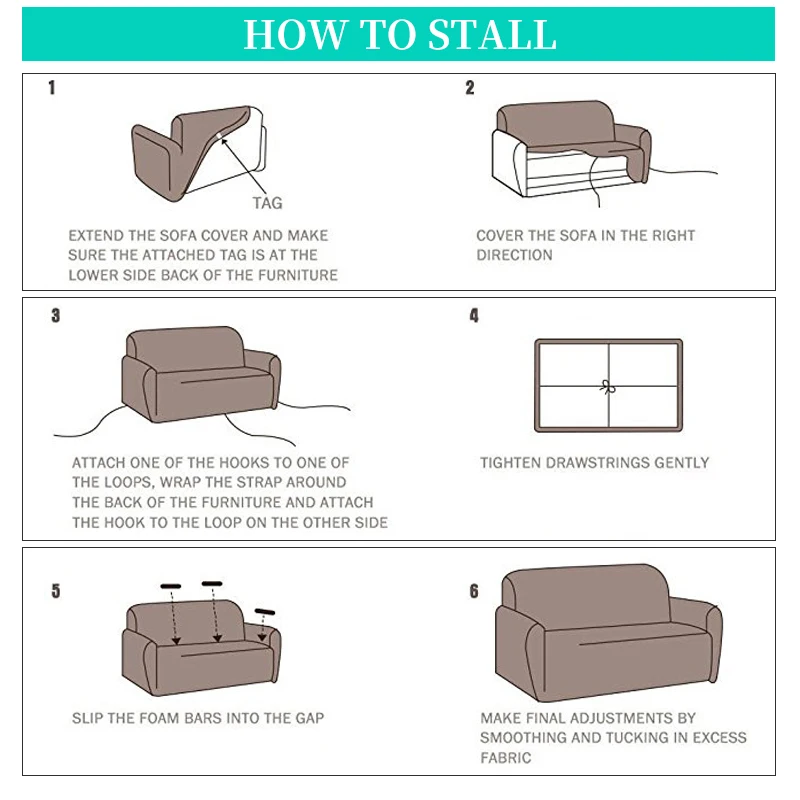 HOW TO STALL

1

TAG

EXTEND THE SOFA COVER AND MAKE SURE THE ATTACHED TAG IS AT THE LOWER SIDE BACK OF THE FURNITURE

2

COVER THE SOFA IN THE RIGHT DIRECTION

3

ATTACH ONE OF THE HOOKS TO ONE OF THE LOOPS, WRAP THE STRAP AROUND THE BACK OF THE FURNITURE AND ATTACH THE HOOK TO THE LOOP ON THE OTHER SIDE

4

TIGHTEN DRAWSTRINGS GENTLY

5

SLIP THE FOAM BARS INTO THE GAP

6

MAKE FINAL ADJUSTMENTS BY SMOOTHING AND TUCKING IN EXCESS FABRIC