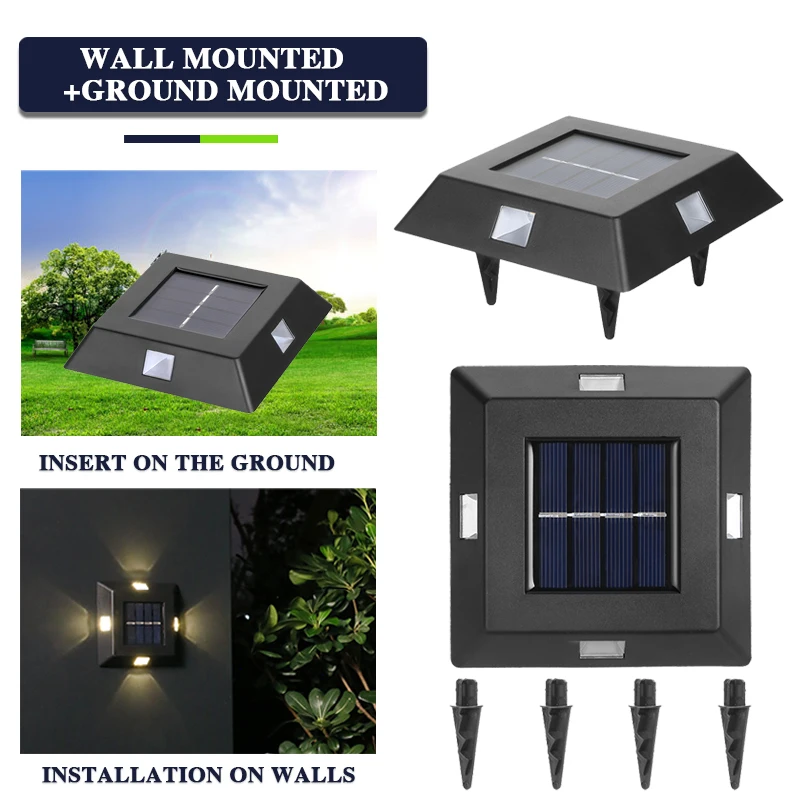 WALL MOUNTED
+GROUND MOUNTED

INSERT ON THE GROUND

INSTALLATION ON WALLS