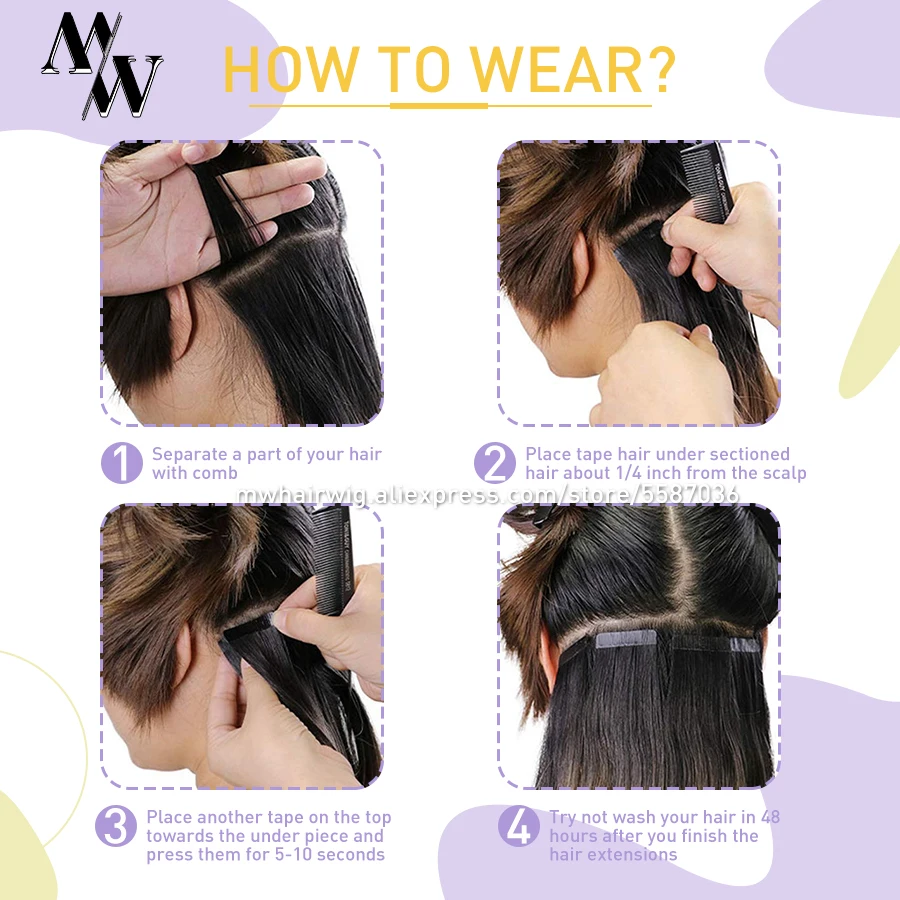 MW

HOW TO WEAR?

1 Separate a part of your hair with comb

2 Place tape hair under sectioned hair about 1/4 inch from the scalp

mwhairwig.aliexpress.com/store/5587036

3 Place another tape on the top towards the under piece and press them for 5-10 seconds

4 Try not wash your hair in 48 hours after you finish the hair extensions