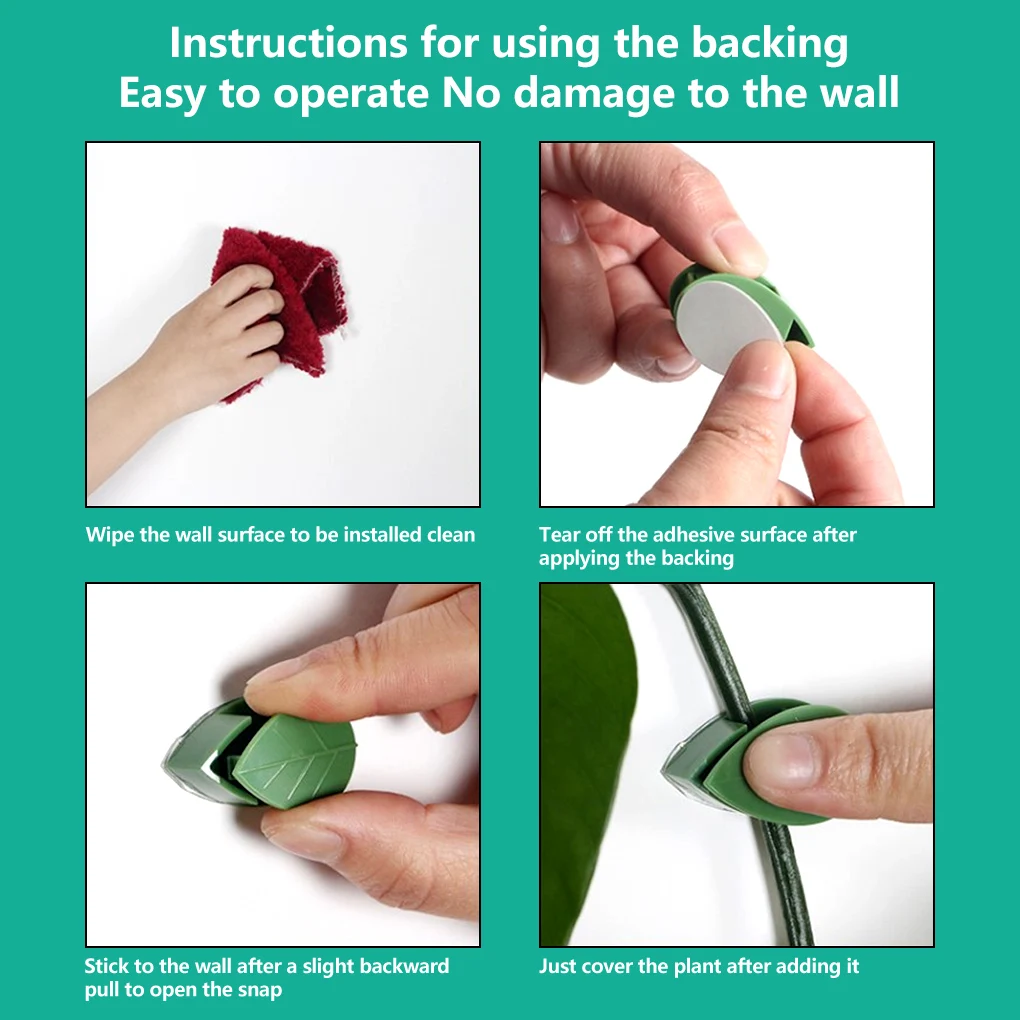 Instructions for using the backing
Easy to operate No damage to the wall

Wipe the wall surface to be installed clean

Tear off the adhesive surface after applying the backing

Stick to the wall after a slight backward pull to open the snap

Just cover the plant after adding it