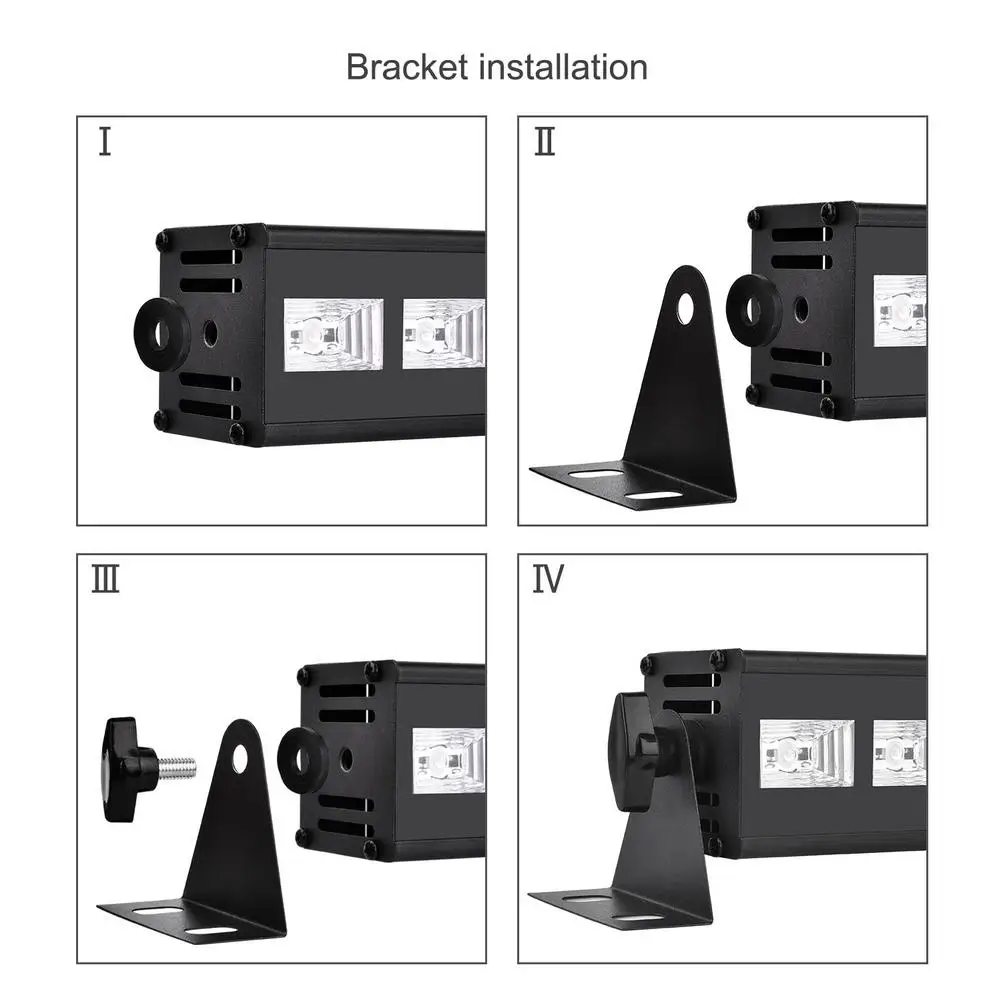 Bracket installation

I

II

III

IV