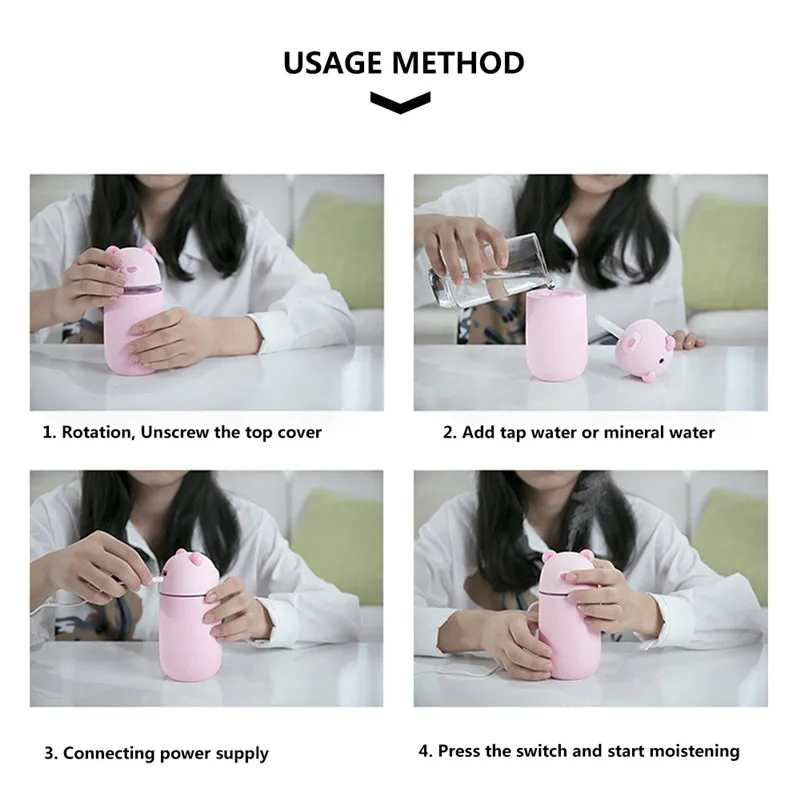 USAGE METHOD

1. Rotation, Unscrew the top cover

2. Add tap water or mineral water

3. Connecting power supply

4. Press the switch and start moistening