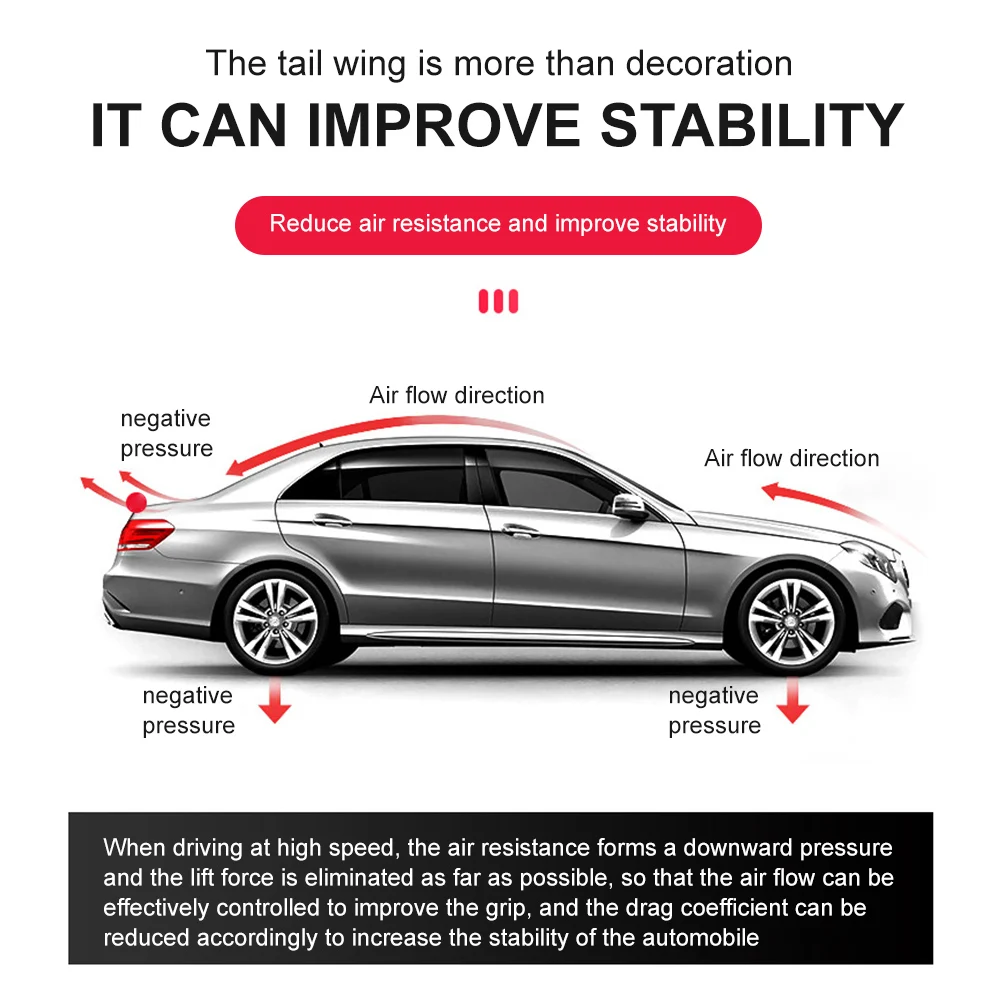 The tail wing is more than decoration
IT CAN IMPROVE STABILITY

Reduce air resistance and improve stability

negative pressure

Air flow direction

Air flow direction

negative pressure

negative pressure

When driving at high speed, the air resistance forms a downward pressure and the lift force is eliminated as far as possible, so that the air flow can be effectively controlled to improve the grip, and the drag coefficient can be reduced accordingly to increase the stability of the automobile