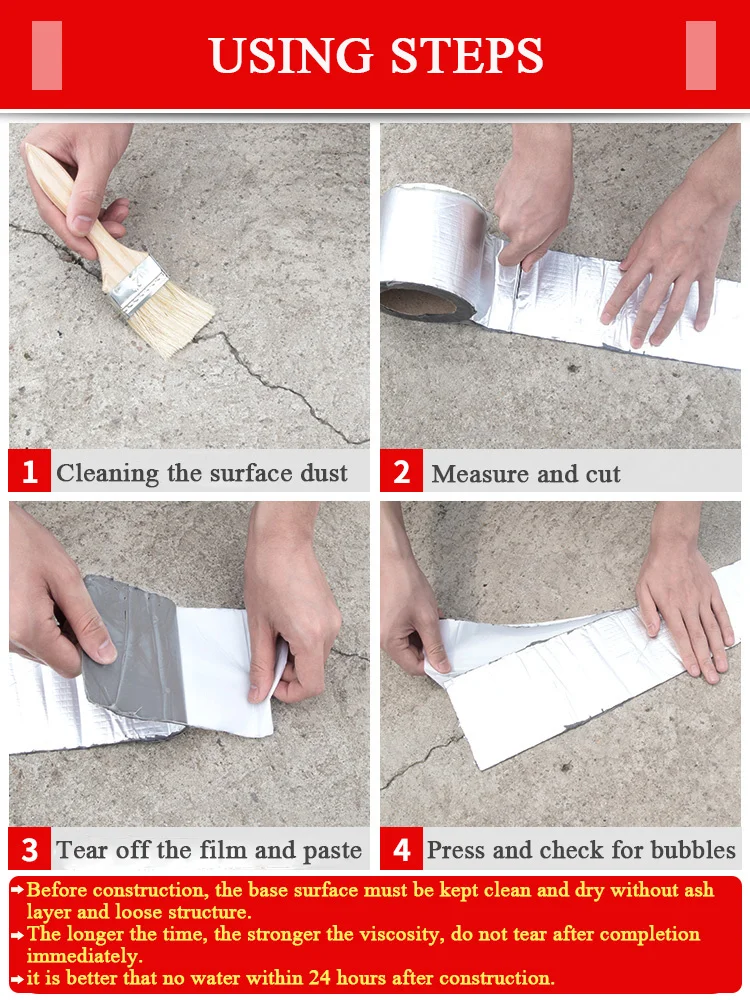 USING STEPS

1 Cleaning the surface dust

2 Measure and cut

3 Tear off the film and paste

4 Press and check for bubbles

➡Before construction, the base surface must be kept clean and dry without ash layer and loose structure.
➡The longer the time, the stronger the viscosity, do not tear after completion immediately.
➡it is better that no water within 24 hours after construction.