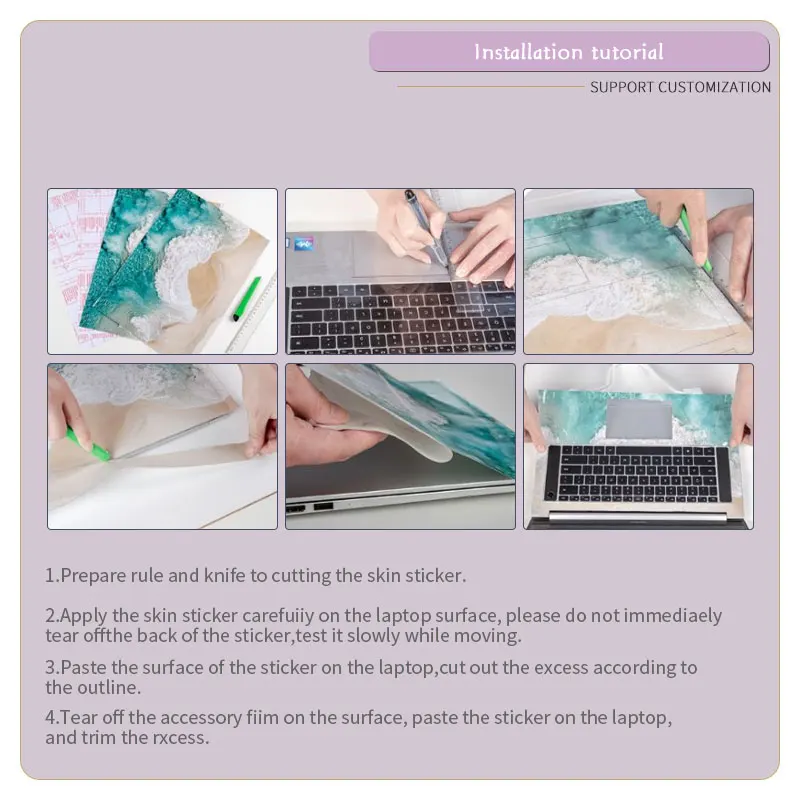 Installation tutorial

SUPPORT CUSTOMIZATION

1.Prepare rule and knife to cutting the skin sticker.

2.Apply the skin sticker carefuiiy on the laptop surface, please do not immediaely tear offthe back of the sticker,test it slowly while moving.

3.Paste the surface of the sticker on the laptop,cut out the excess according to the outline.

4.Tear off the accessory fiim on the surface, paste the sticker on the laptop, and trim the rxcess.