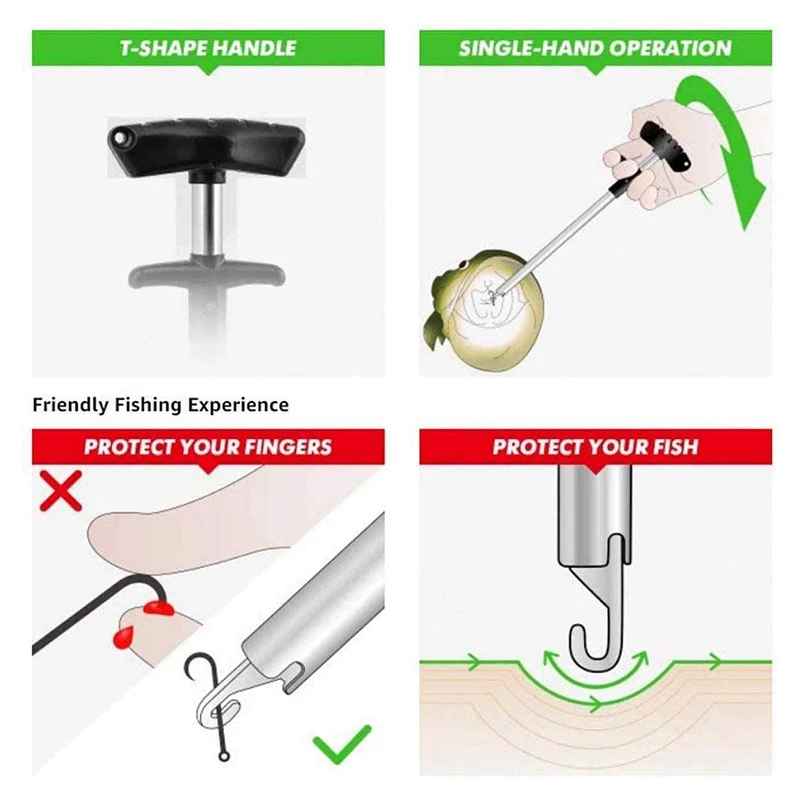 T-SHAPE HANDLE

SINGLE-HAND OPERATION

Friendly Fishing Experience

PROTECT YOUR FINGERS

PROTECT YOUR FISH