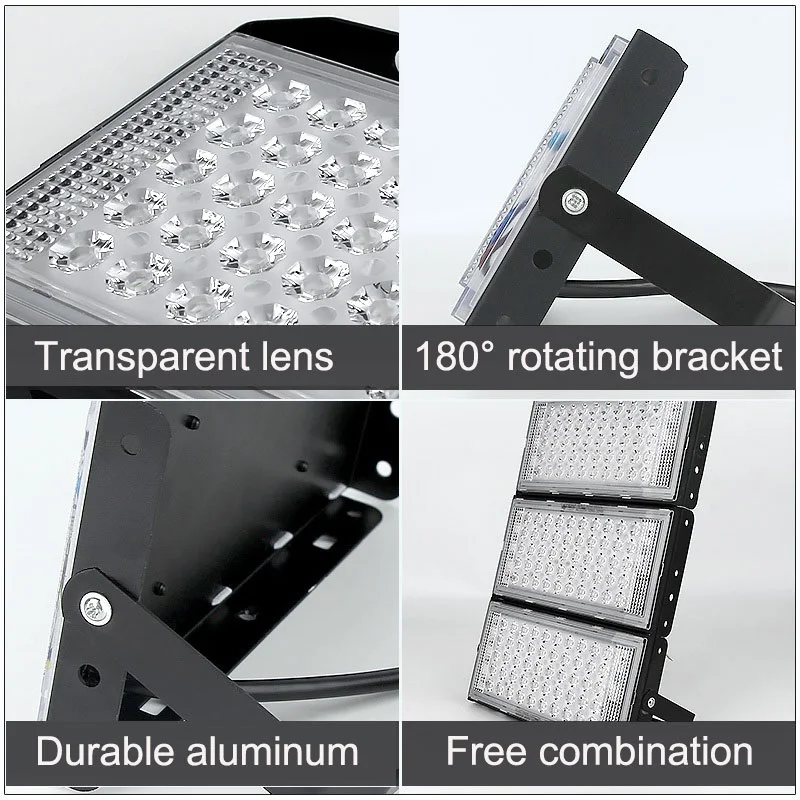 Transparent lens

180° rotating bracket

Durable aluminum

Free combination