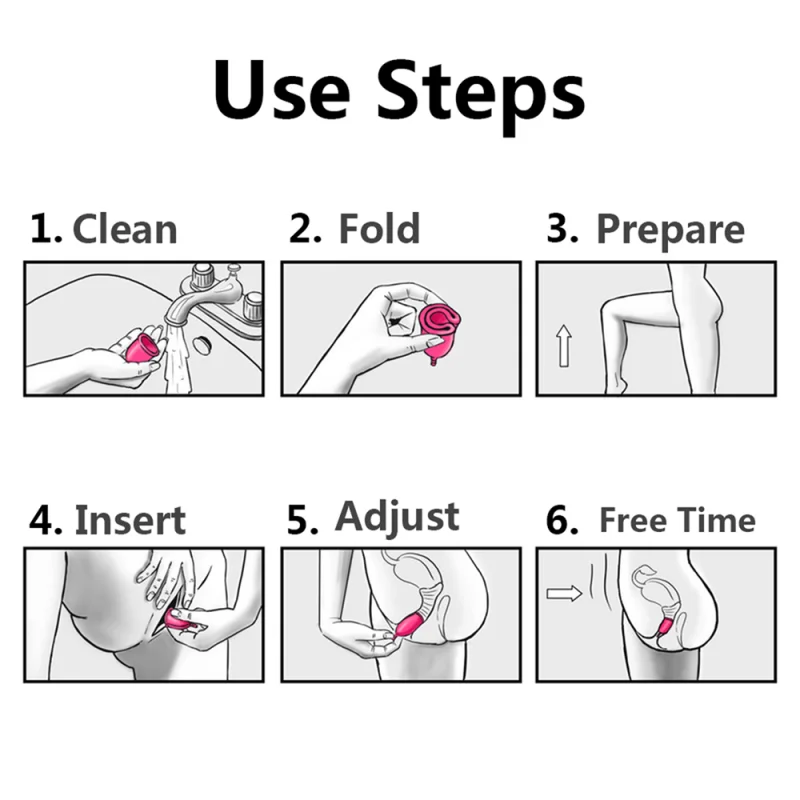 Use Steps

1. Clean

2. Fold

3. Prepare

4. Insert

5. Adjust

6. Free Time