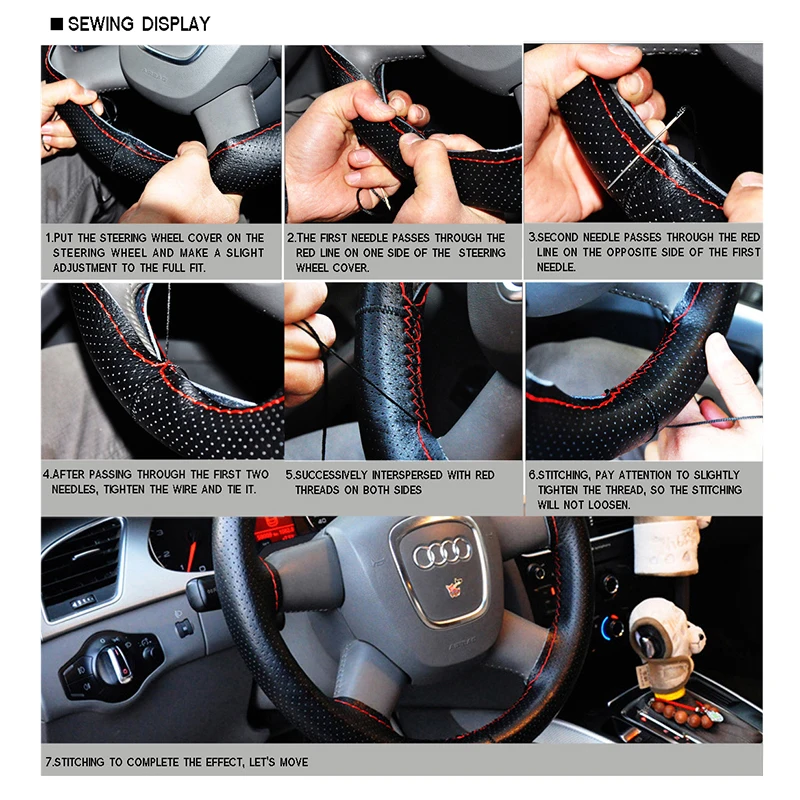 ■ SEWING DISPLAY

1.PUT THE STEERING WHEEL COVER ON THE STEERING WHEEL AND MAKE A SLIGHT ADJUSTMENT TO THE FULL FIT.

2.THE FIRST NEEDLE PASSES THROUGH THE RED LINE ON ONE SIDE OF THE STEERING WHEEL COVER.

3.SECOND NEEDLE PASSES THROUGH THE RED LINE ON THE OPPOSITE SIDE OF THE FIRST NEEDLE.

4.AFTER PASSING THROUGH THE FIRST TWO NEEDLES, TIGHTEN THE WIRE AND TIE IT.

5.SUCCESSIVELY INTERSPERSED WITH RED THREADS ON BOTH SIDES

6.STITCHING, PAY ATTENTION TO SLIGHTLY TIGHTEN THE THREAD, SO THE STITCHING WILL NOT LOOSEN.

7.STITCHING TO COMPLETE THE EFFECT, LET'S MOVE