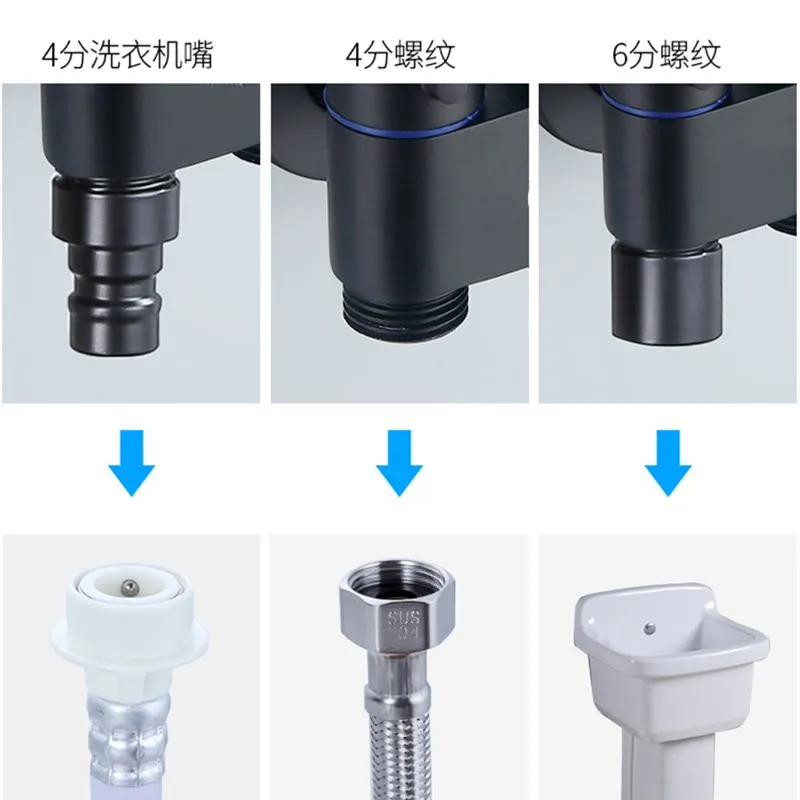 4分洗衣机嘴

4分螺纹

6分螺纹

SUS
304