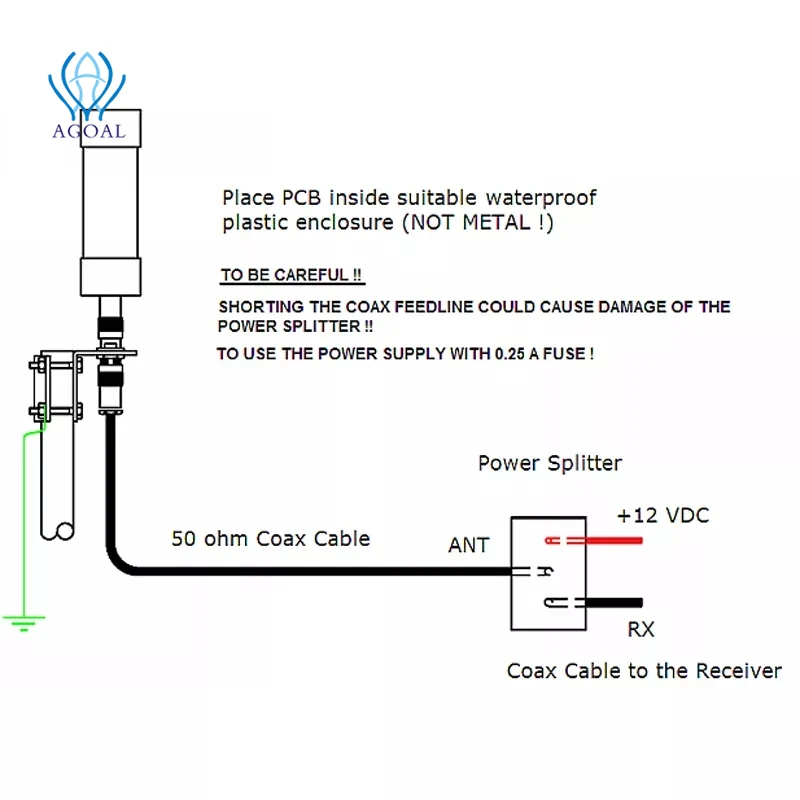 AGOAL

Place PCB inside suitable waterproof plastic enclosure (NOT METAL !)

TO BE CAREFUL !!

SHORTING THE COAX FEEDLINE COULD CAUSE DAMAGE OF THE POWER SPLITTER !!

TO USE THE POWER SUPPLY WITH 0.25 A FUSE !

Power Splitter

+12 VDC

50 ohm Coax Cable

ANT

RX

Coax Cable to the Receiver