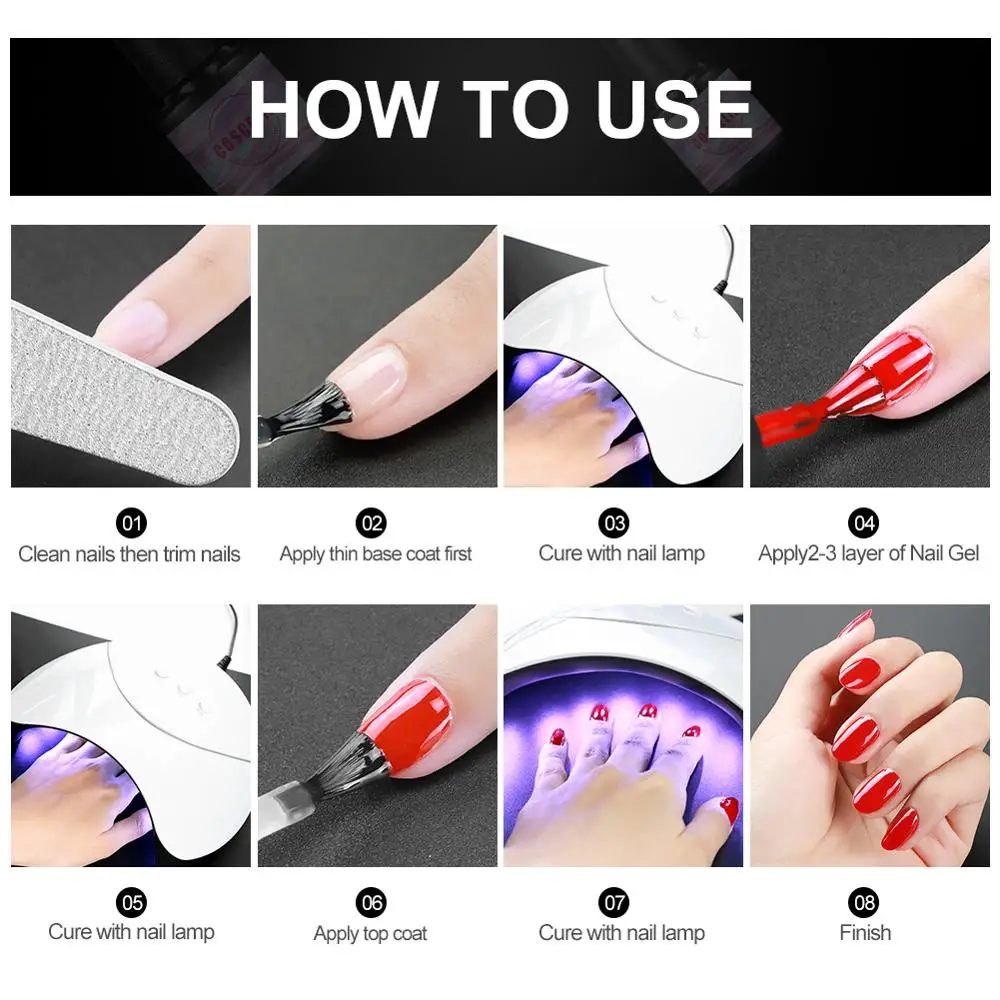 HOW TO USE

01
Clean nails then trim nails

02
Apply thin base coat first

03
Cure with nail lamp

04
Apply2-3 layer of Nail Gel

05
Cure with nail lamp

06
Apply top coat

07
Cure with nail lamp

08
Finish