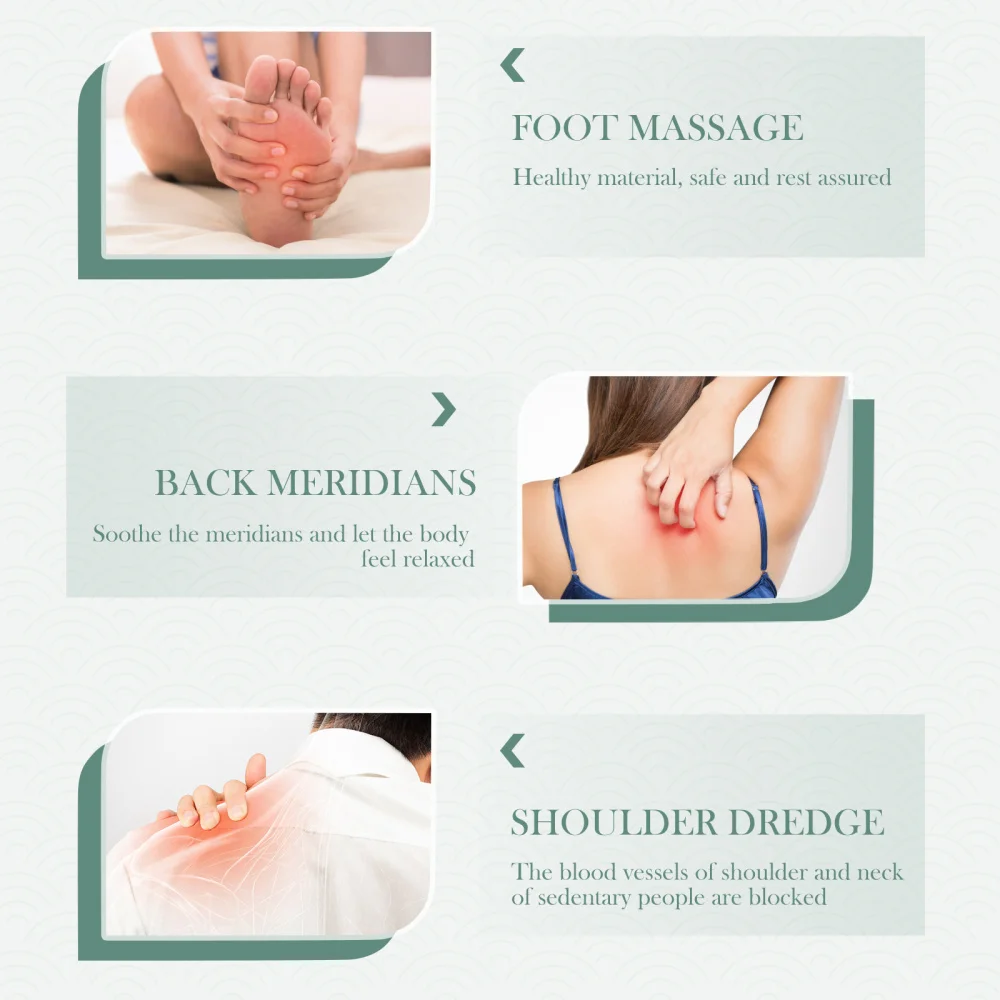 FOOT MASSAGE

Healthy material, safe and rest assured

BACK MERIDIANS

Soothe the meridians and let the body feel relaxed

SHOULDER DREDGE

The blood vessels of shoulder and neck of sedentary people are blocked