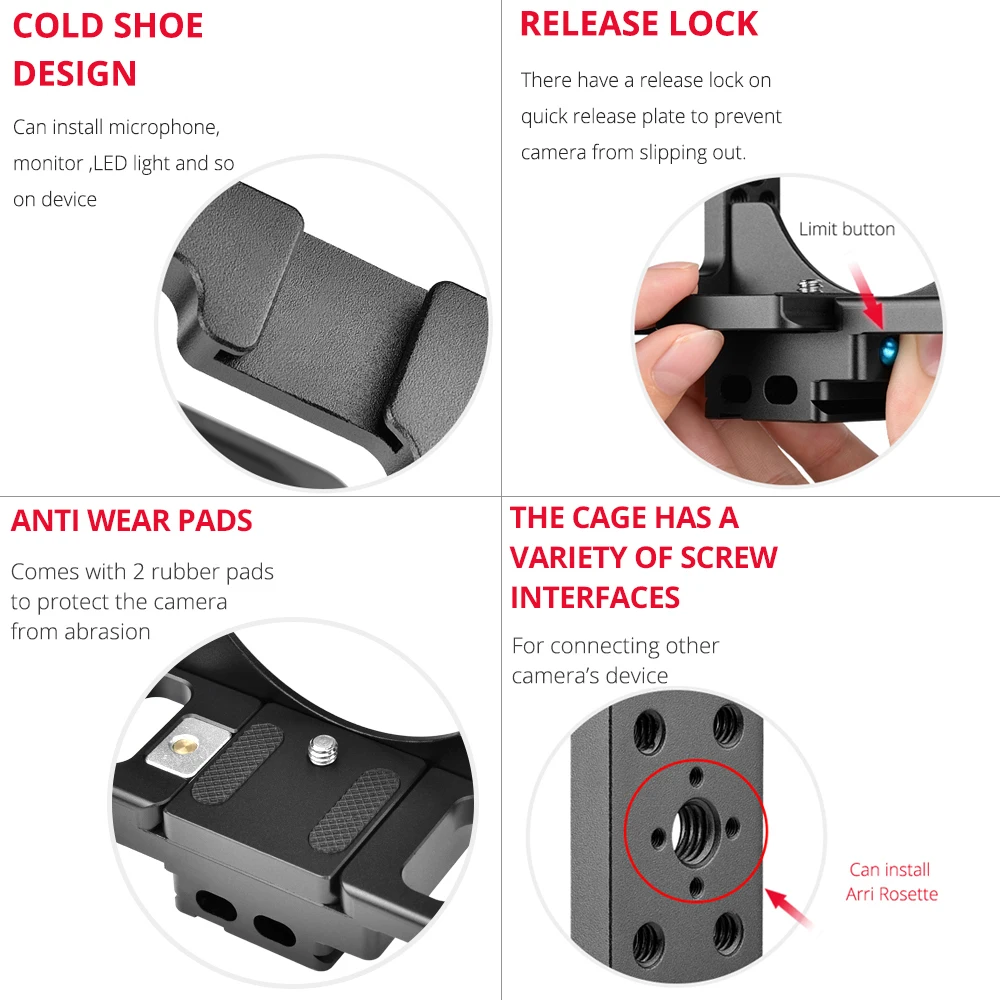 COLD SHOE DESIGN

Can install microphone, monitor ,LED light and so on device

RELEASE LOCK

There have a release lock on quick release plate to prevent camera from slipping out.

Limit button

ANTI WEAR PADS

Comes with 2 rubber pads to protect the camera from abrasion

THE CAGE HAS A VARIETY OF SCREW INTERFACES

For connecting other camera's device

Can install Arri Rosette