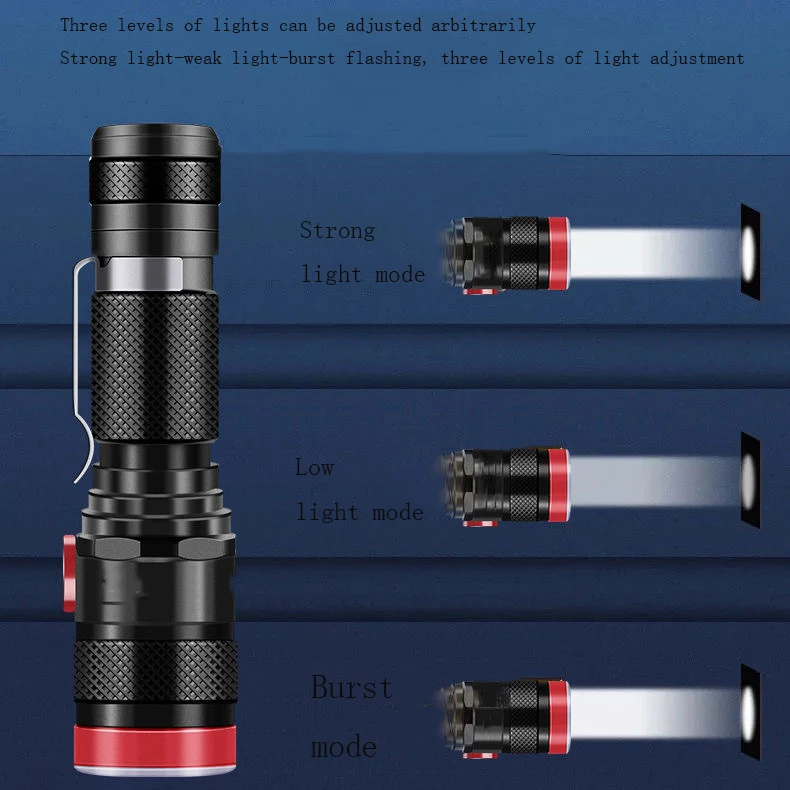 Three levels of lights can be adjusted arbitrarily
Strong light-weak light-burst flashing, three levels of light adjustment

Strong light mode

Low light mode

Burst mode