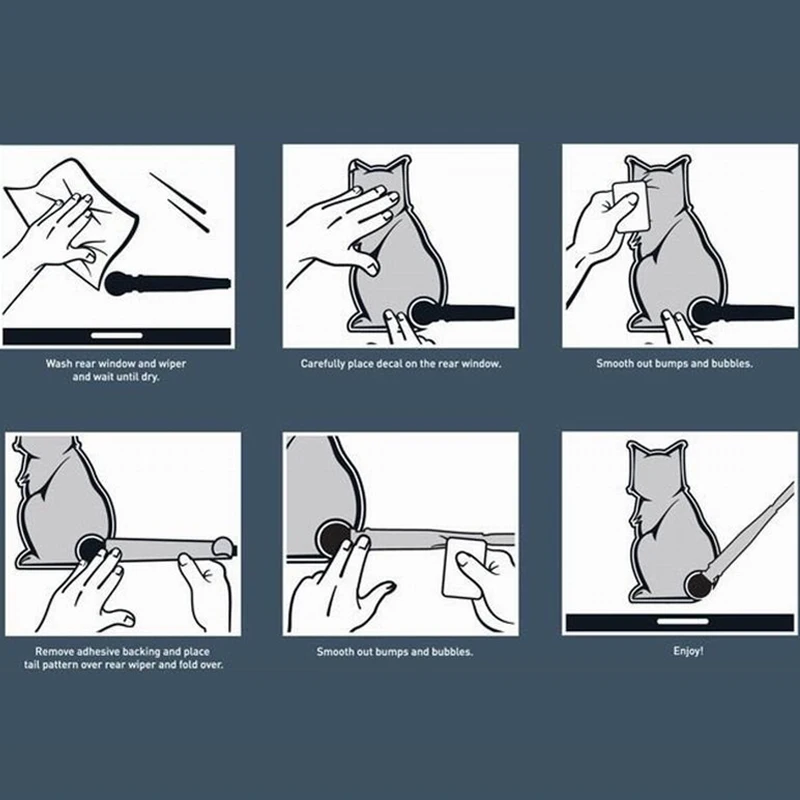 Wash rear window and wiper and wait until dry.

Carefully place decal on the rear window.

Smooth out bumps and bubbles.

Remove adhesive backing and place tail pattern over rear wiper and fold over.

Smooth out bumps and bubbles.

Enjoy!