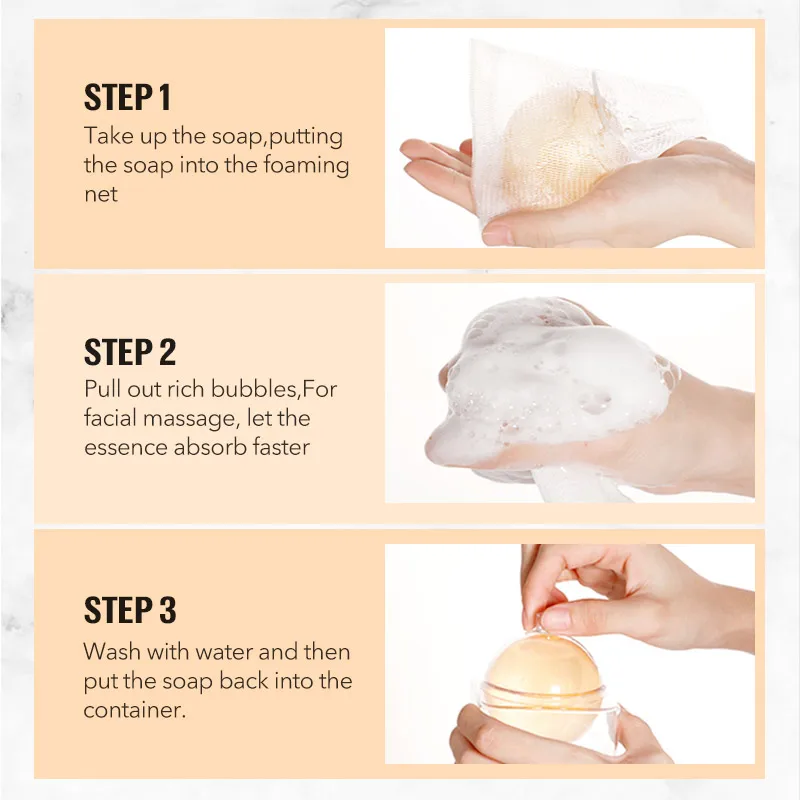 STEP 1
Take up the soap,putting the soap into the foaming net

STEP 2
Pull out rich bubbles,For facial massage, let the essence absorb faster

STEP 3
Wash with water and then put the soap back into the container.