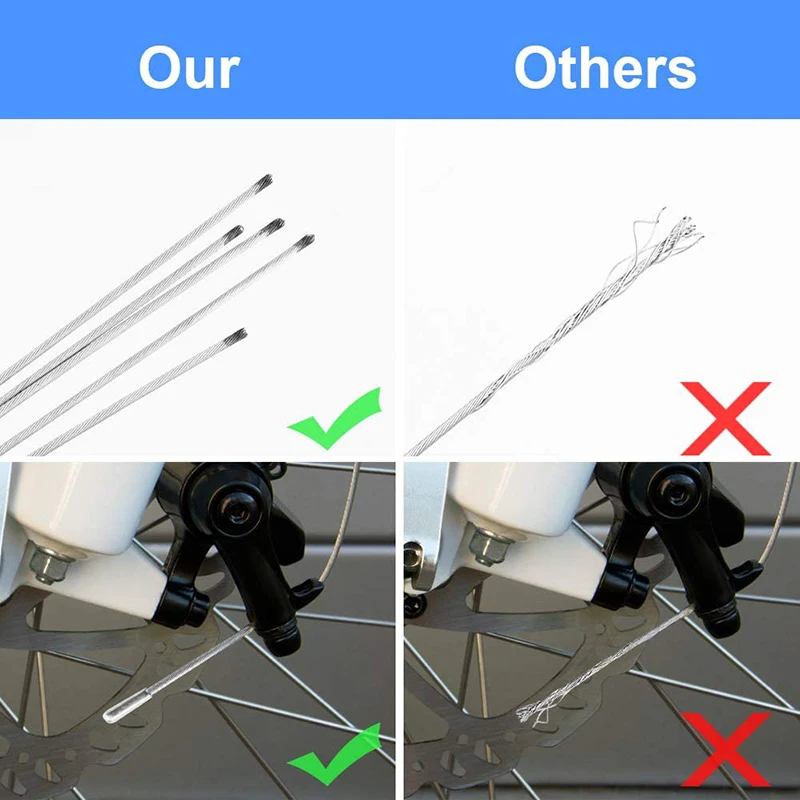 Our

Others