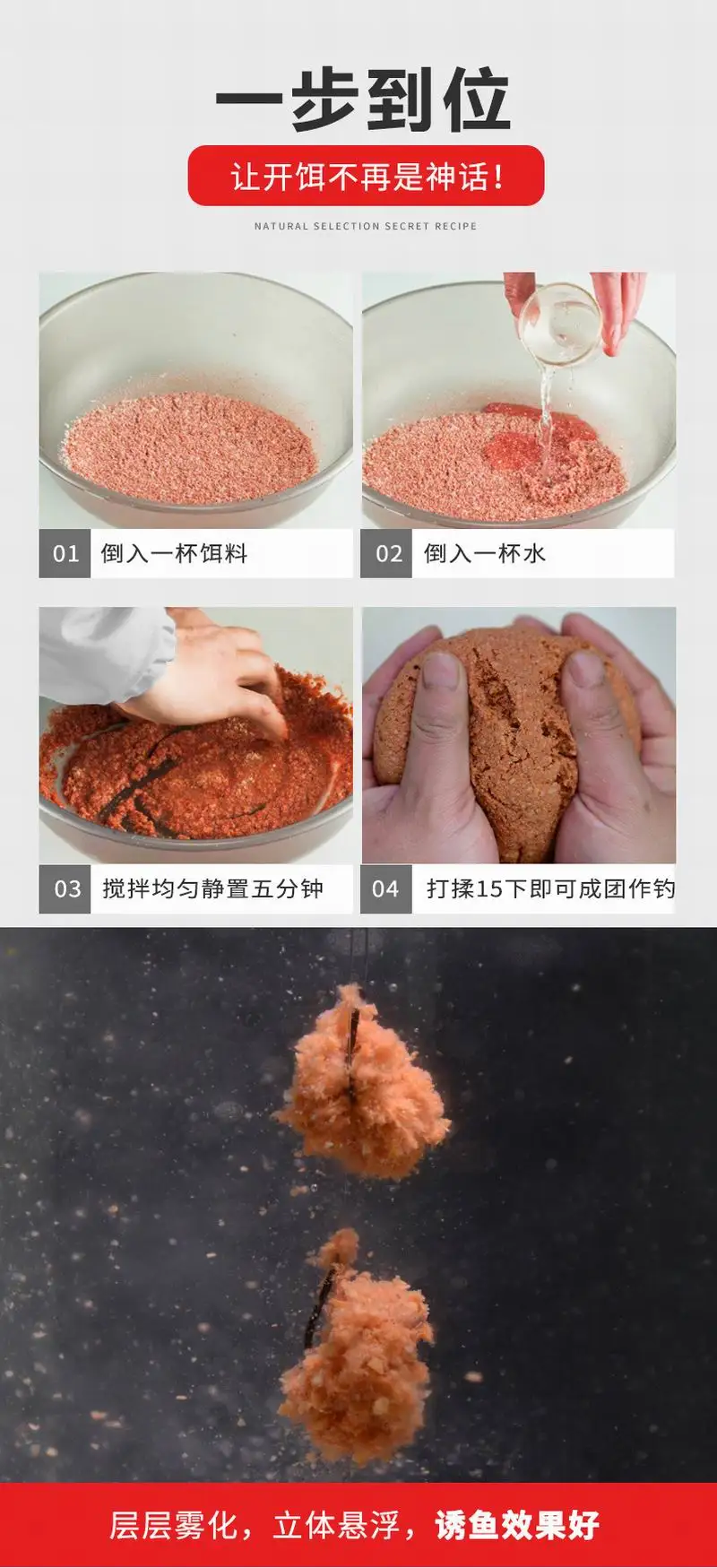 一步到位

让开饵不再是神话！

NATURAL SELECTION SECRET RECIPE

01 倒入一杯饵料

02 倒入一杯水

03 搅拌均匀静置五分钟

04 打揉15下即可成团作钓

层层雾化，立体悬浮，诱鱼效果好