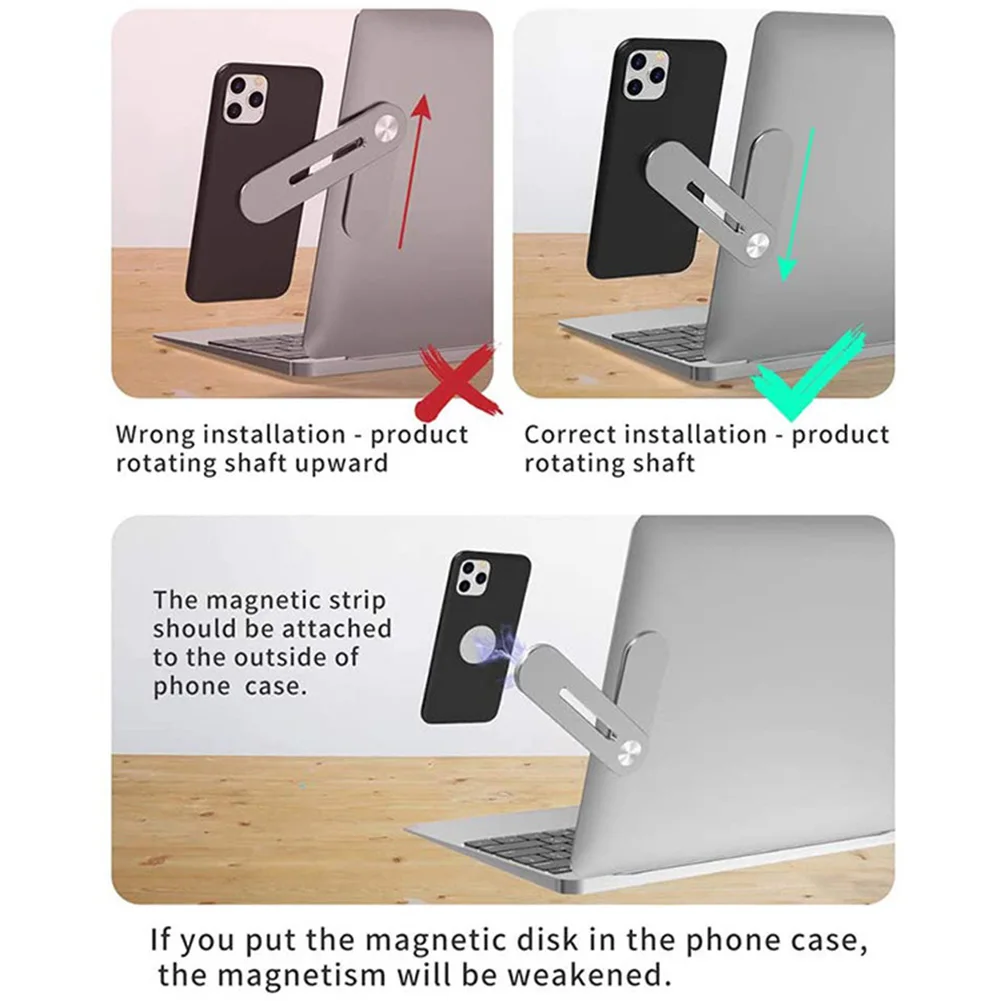 Wrong installation - product rotating shaft upward

Correct installation - product rotating shaft

The magnetic strip should be attached to the outside of phone case.

If you put the magnetic disk in the phone case, the magnetism will be weakened.