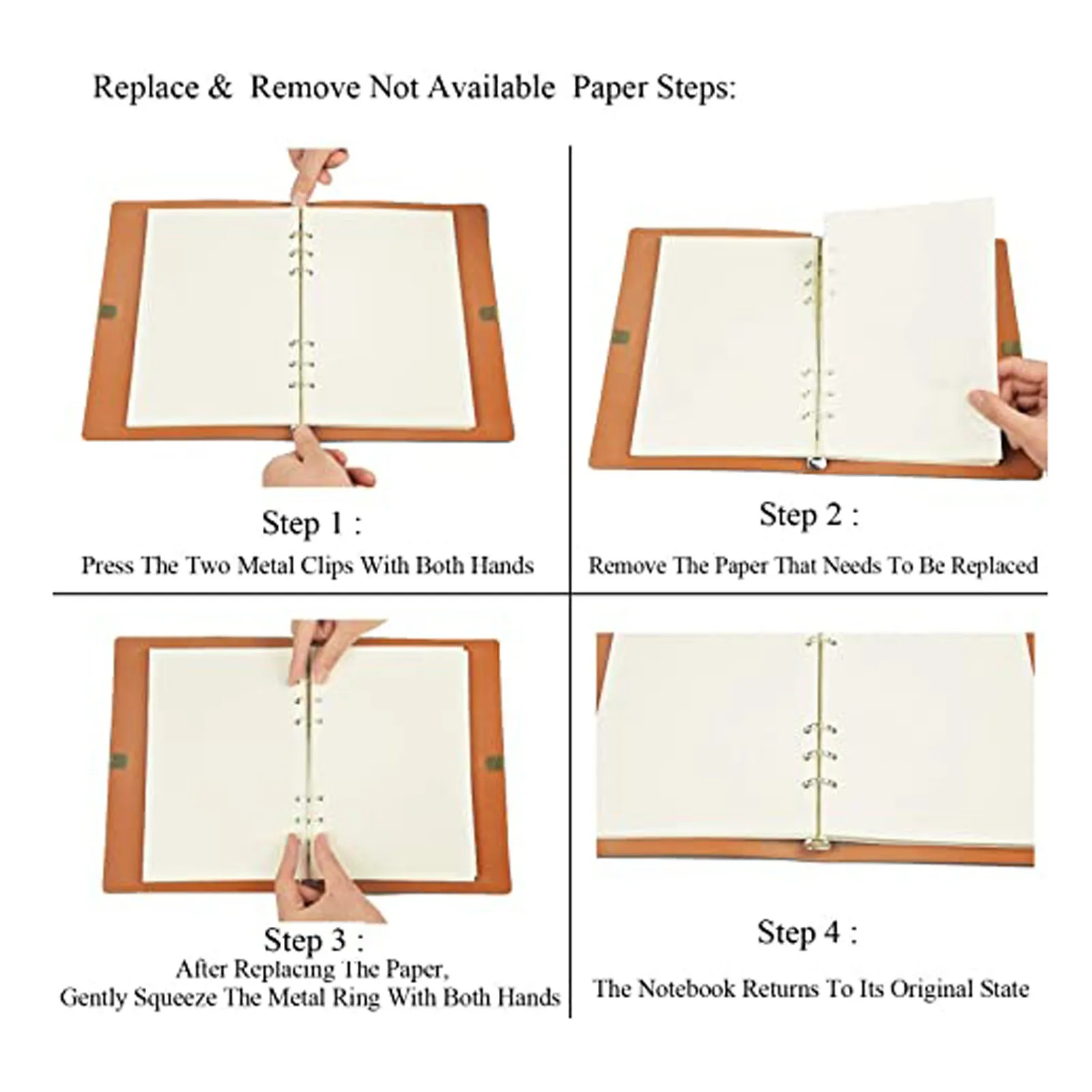 Replace & Remove Not Available Paper Steps:

Step 1 :
Press The Two Metal Clips With Both Hands

Step 2 :
Remove The Paper That Needs To Be Replaced

Step 3 :
After Replacing The Paper,
Gently Squeeze The Metal Ring With Both Hands

Step 4 :
The Notebook Returns To Its Original State