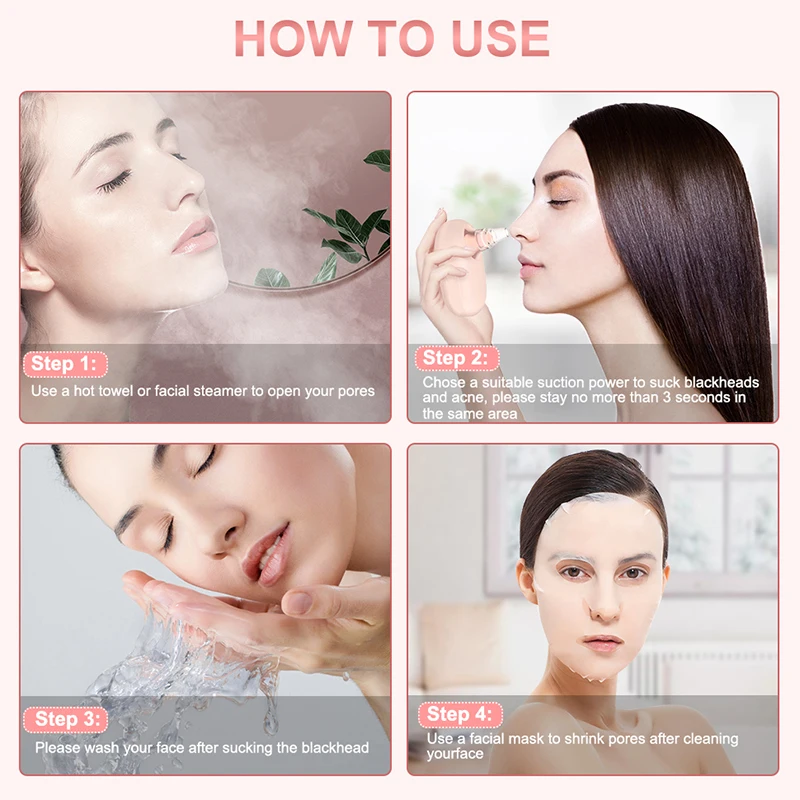 HOW TO USE

Step 1:
Use a hot towel or facial steamer to open your pores

Step 2:
Chose a suitable suction power to suck blackheads and acne, please stay no more than 3 seconds in the same area

Step 3:
Please wash your face after sucking the blackhead

Step 4:
Use a facial mask to shrink pores after cleaning yourface