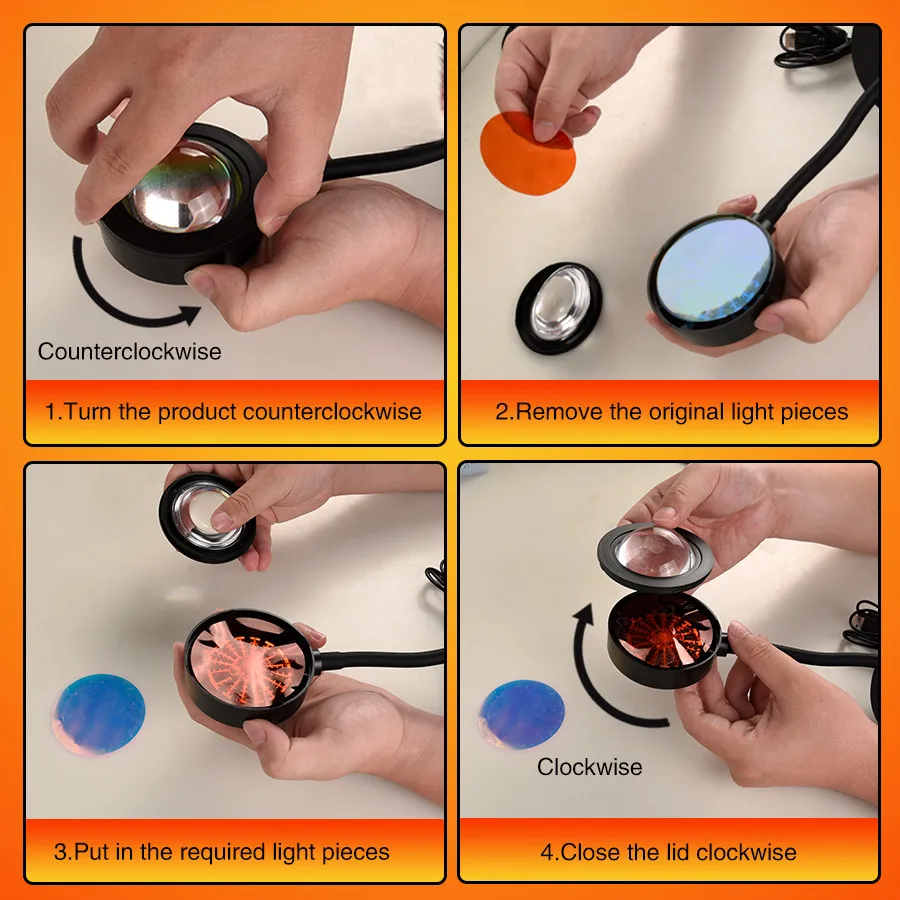 Counterclockwise

1.Turn the product counterclockwise

2.Remove the original light pieces

3.Put in the required light pieces

Clockwise

4.Close the lid clockwise