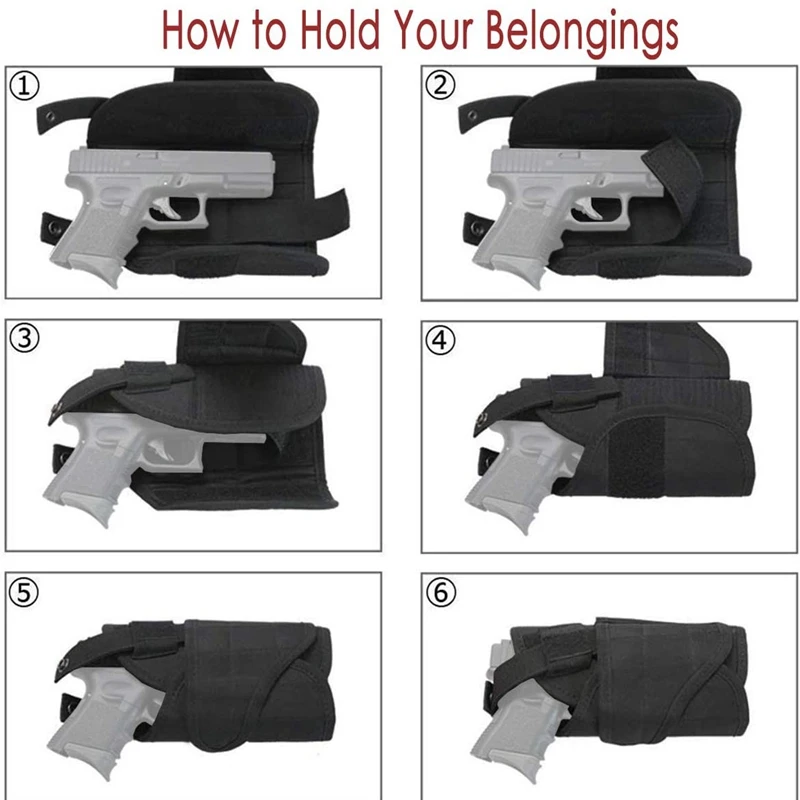 How to Hold Your Belongings

①

②

③

④

⑤

⑥