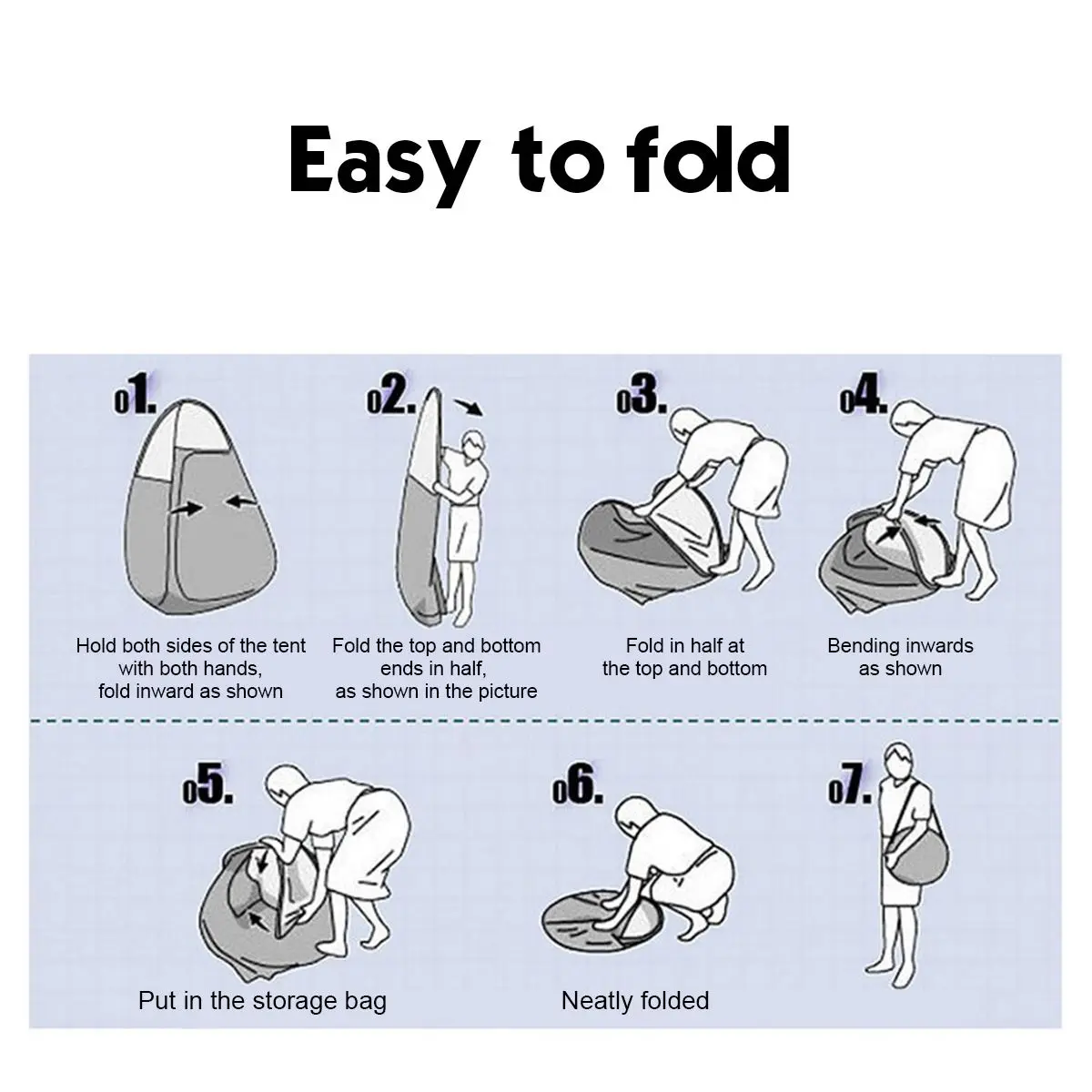 Easy to fold

01.

Hold both sides of the tent with both hands, fold inward as shown

02.

Fold the top and bottom ends in half, as shown in the picture

03.

Fold in half at the top and bottom

04.

Bending inwards as shown

05.

Put in the storage bag

06.

Neatly folded

07.