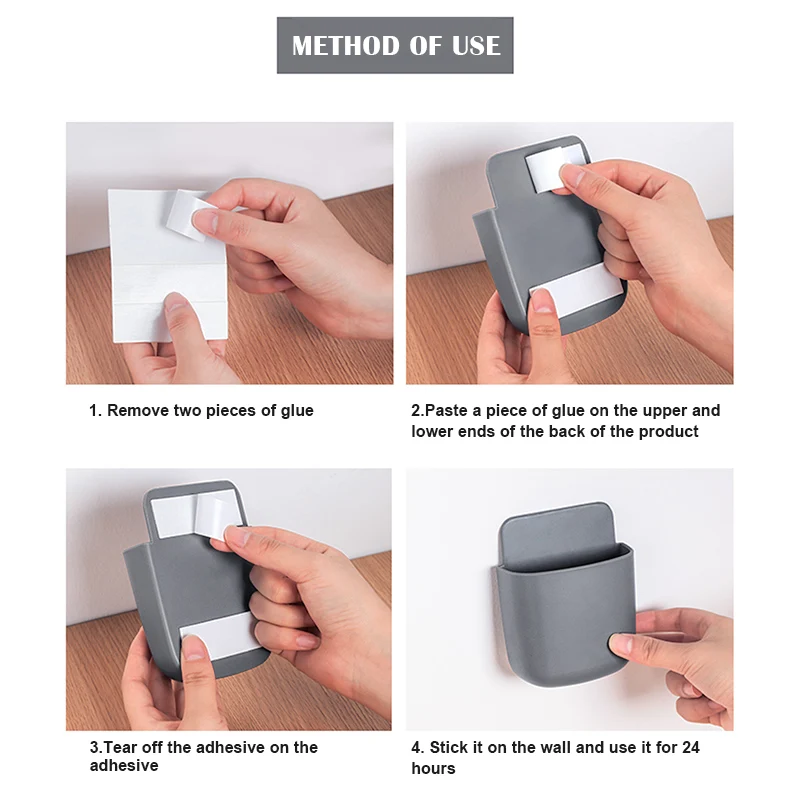 METHOD OF USE

1. Remove two pieces of glue

2.Paste a piece of glue on the upper and lower ends of the back of the product

3.Tear off the adhesive on the adhesive

4. Stick it on the wall and use it for 24 hours