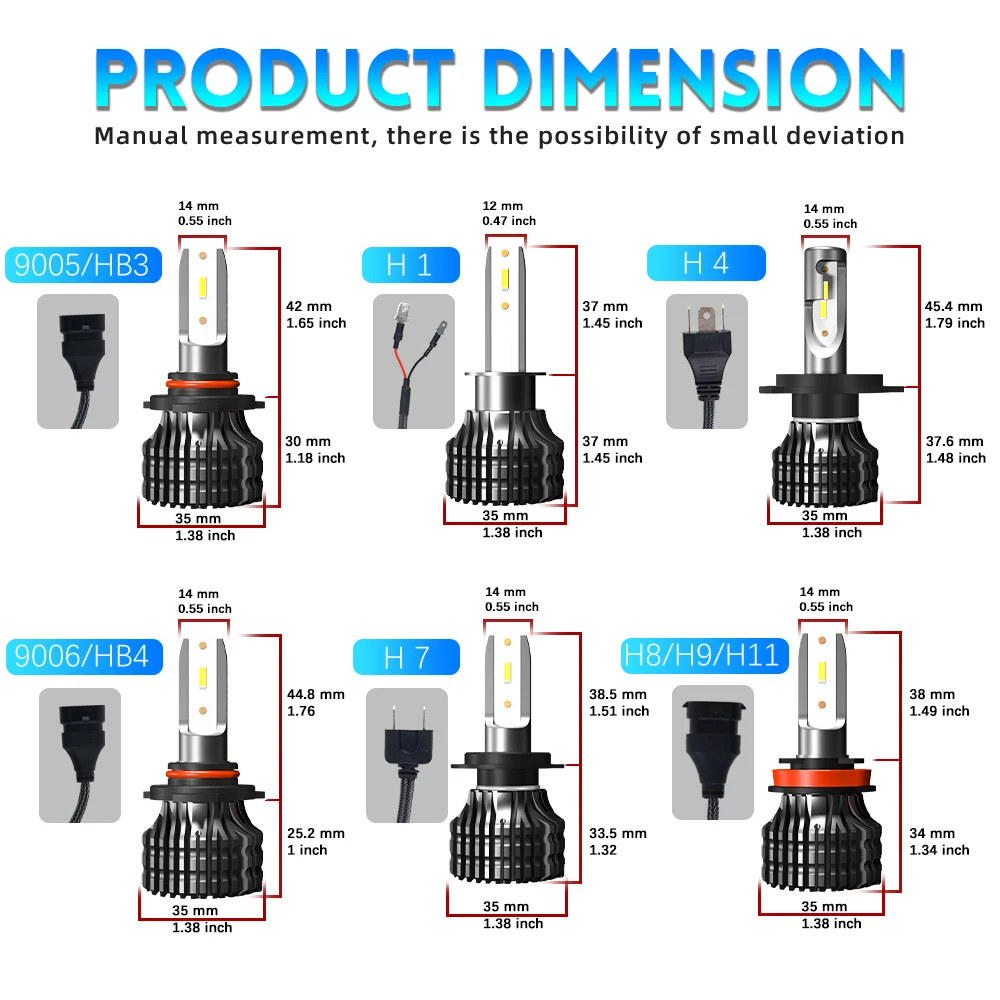 PRODUCT DIMENSION

Manual measurement, there is the possibility of small deviation

9005/HB3

14 mm
0.55 inch

42 mm
1.65 inch

30 mm
1.18 inch

35 mm
1.38 inch

H 1

12 mm
0.47 inch

37 mm
1.45 inch

37 mm
1.45 inch

35 mm
1.38 inch

H 4

14 mm
0.55 inch

45.4 mm
1.79 inch

37.6 mm
1.48 inch

35 mm
1.38 inch

9006/HB4

14 mm
0.55 inch

44.8 mm
1.76

25.2 mm
1 inch

35 mm
1.38 inch

H 7

14 mm
0.55 inch

38.5 mm
1.51 inch

33.5 mm
1.32

35 mm
1.38 inch

H8/H9/H11

14 mm
0.55 inch

38 mm
1.49 inch

34 mm
1.34 inch

35 mm
1.38 inch