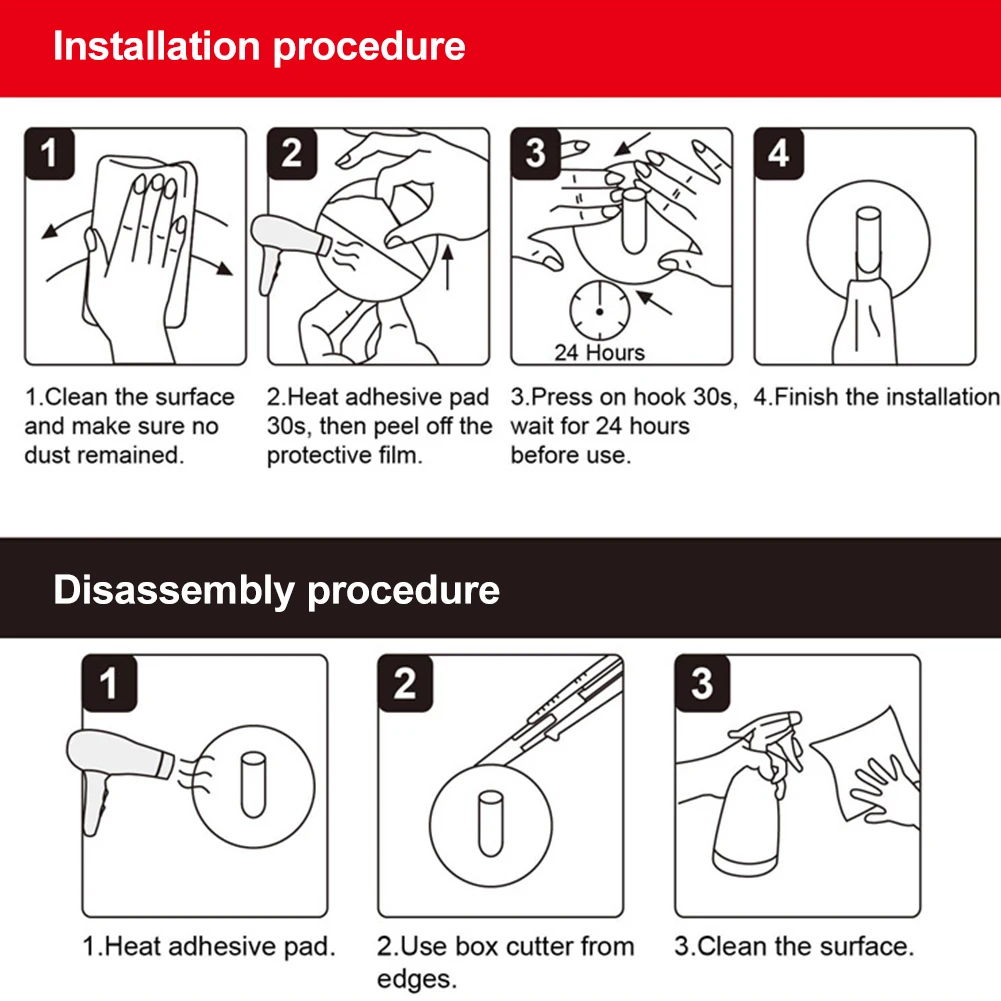 Installation procedure

1

2

3

24 Hours

4

1.Clean the surface and make sure no dust remained.

2.Heat adhesive pad 30s, then peel off the protective film.

3.Press on hook 30s, wait for 24 hours before use.

4.Finish the installation

Disassembly procedure

1

2

3

1.Heat adhesive pad.

2.Use box cutter from edges.

3.Clean the surface.