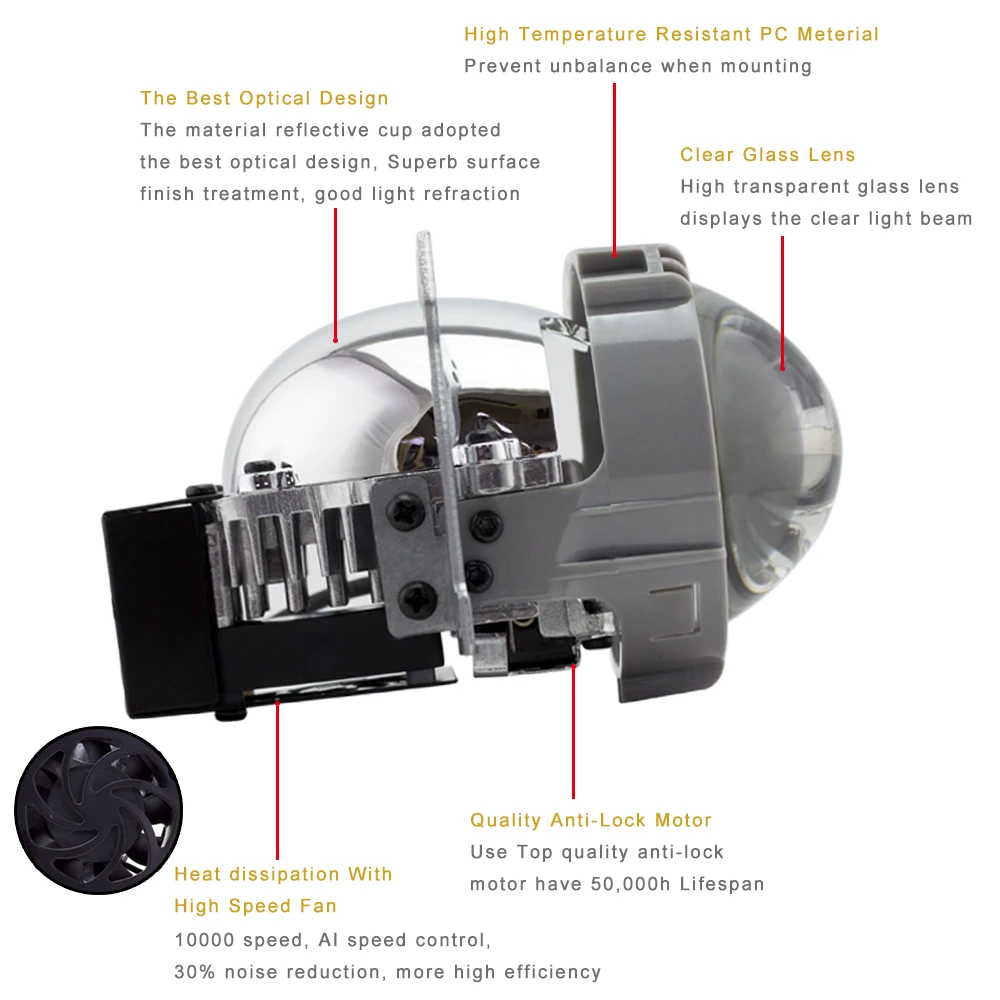 High Temperature Resistant PC Meterial
Prevent unbalance when mounting

The Best Optical Design
The material reflective cup adopted the best optical design, Superb surface finish treatment, good light refraction

Clear Glass Lens
High transparent glass lens displays the clear light beam

Quality Anti-Lock Motor
Use Top quality anti-lock motor have 50,000h Lifespan

Heat dissipation With High Speed Fan
10000 speed, AI speed control,
30% noise reduction, more high efficiency