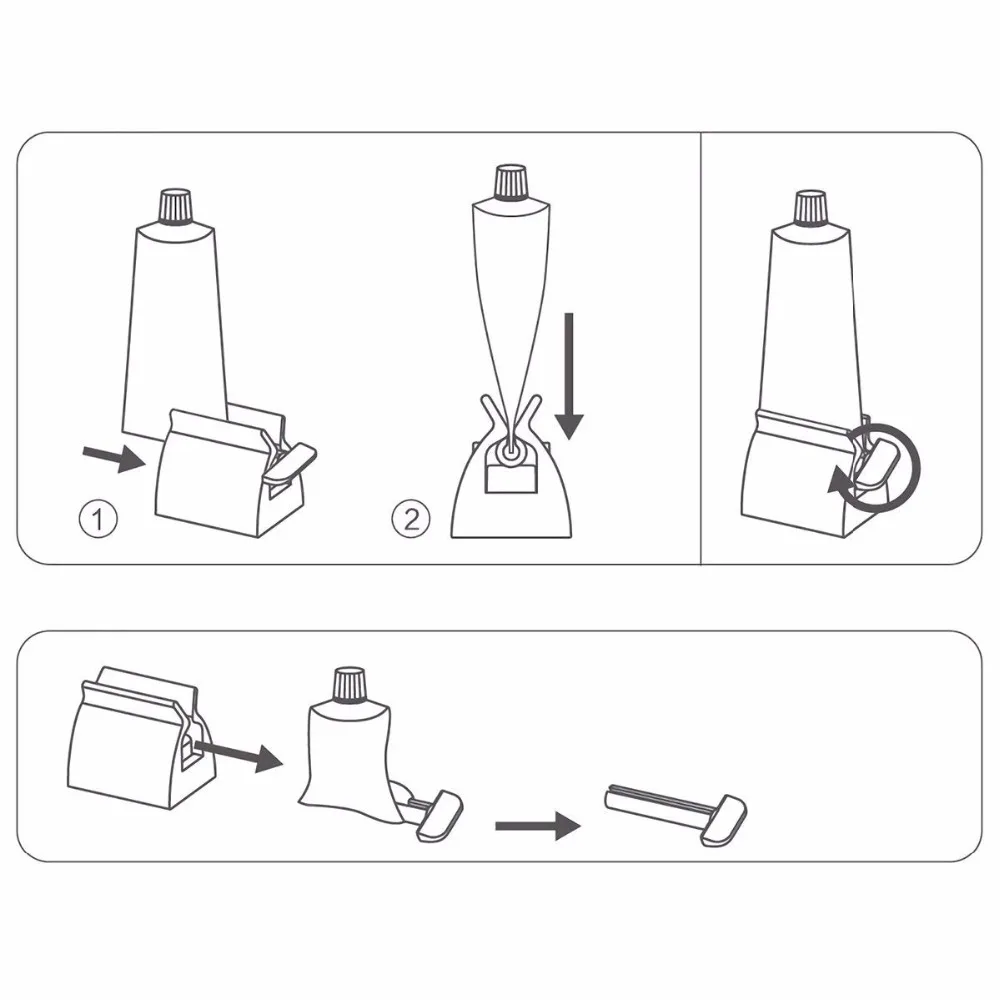 ①
②