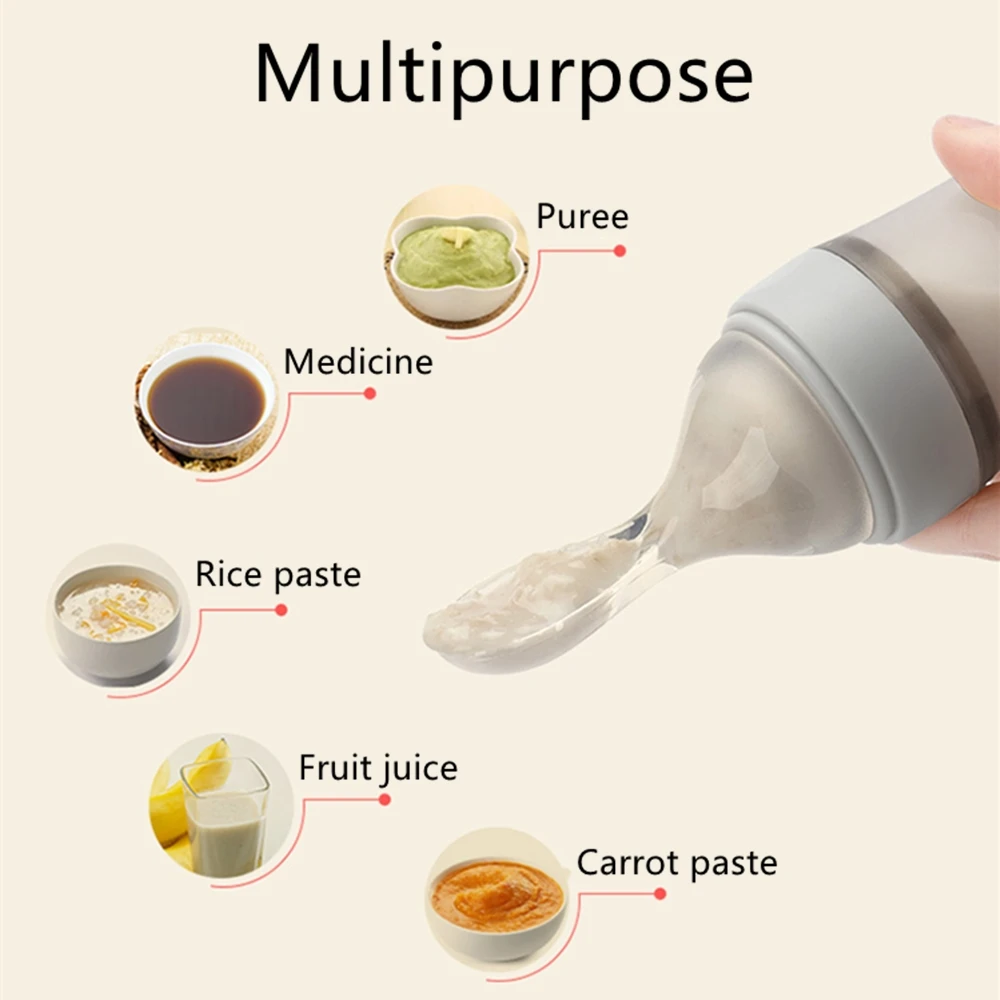 Multipurpose

Puree

Medicine

Rice paste

Fruit juice

Carrot paste