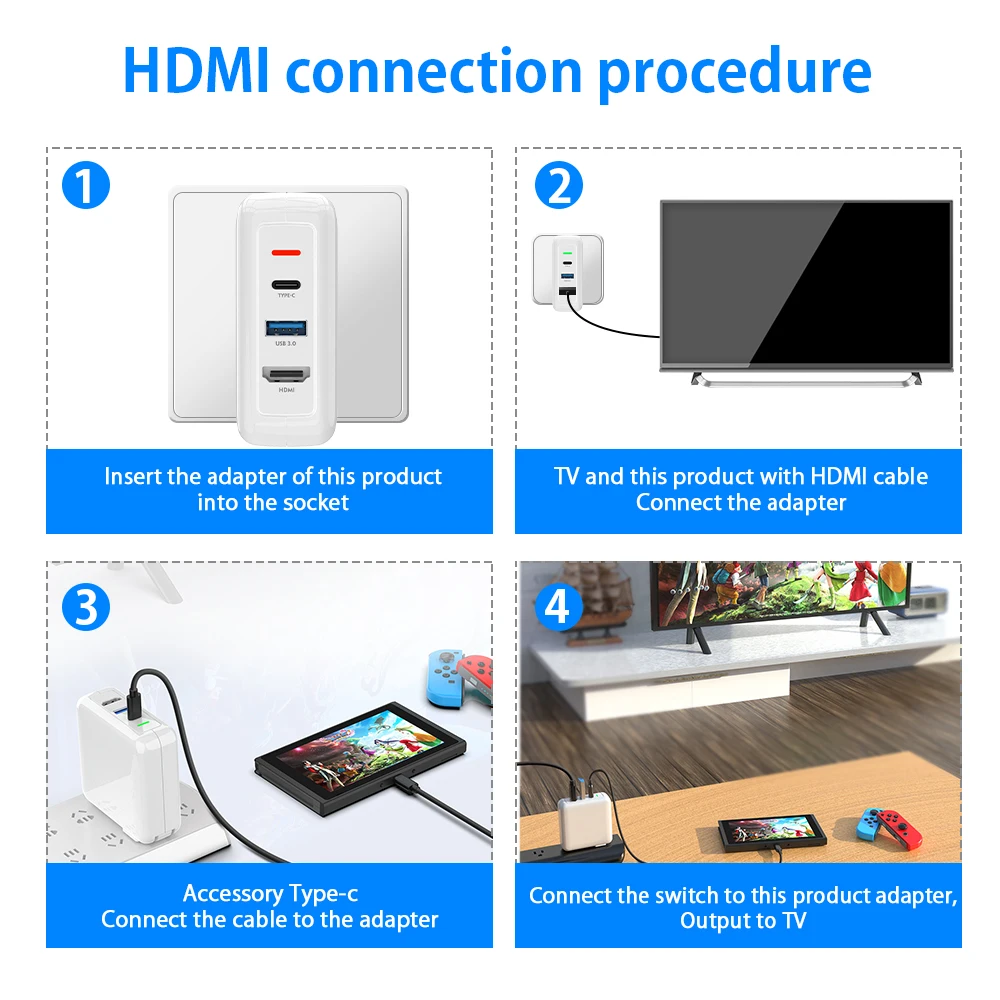 HDMI connection procedure

1

TYPE-C

USB 3.0

HDMI

Insert the adapter of this product into the socket

2

TV and this product with HDMI cable Connect the adapter

3

Accessory Type-c Connect the cable to the adapter

4

Connect the switch to this product adapter, Output to TV