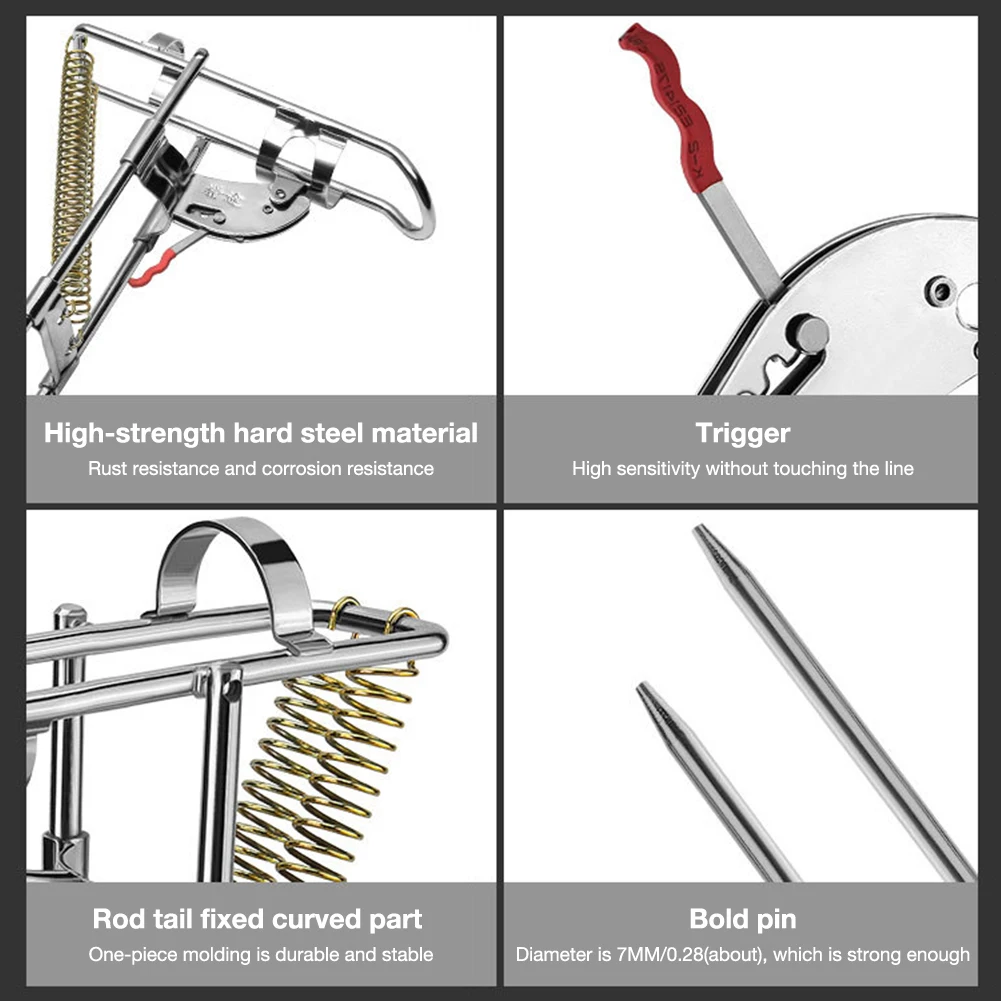 High-strength hard steel material
Rust resistance and corrosion resistance

Trigger
High sensitivity without touching the line

Rod tail fixed curved part
One-piece molding is durable and stable

Bold pin
Diameter is 7MM/0.28(about), which is strong enough