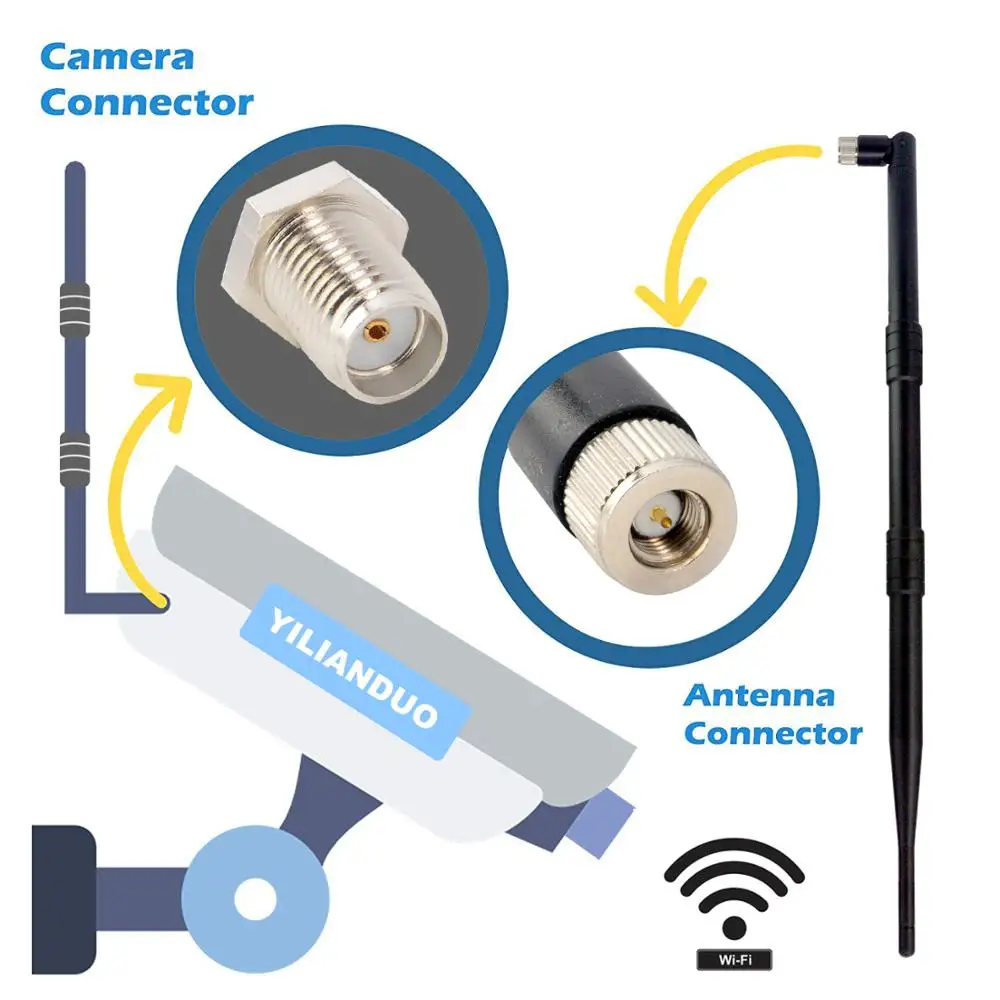 Camera Connector

YILIANDUO

Antenna Connector

Wi-Fi