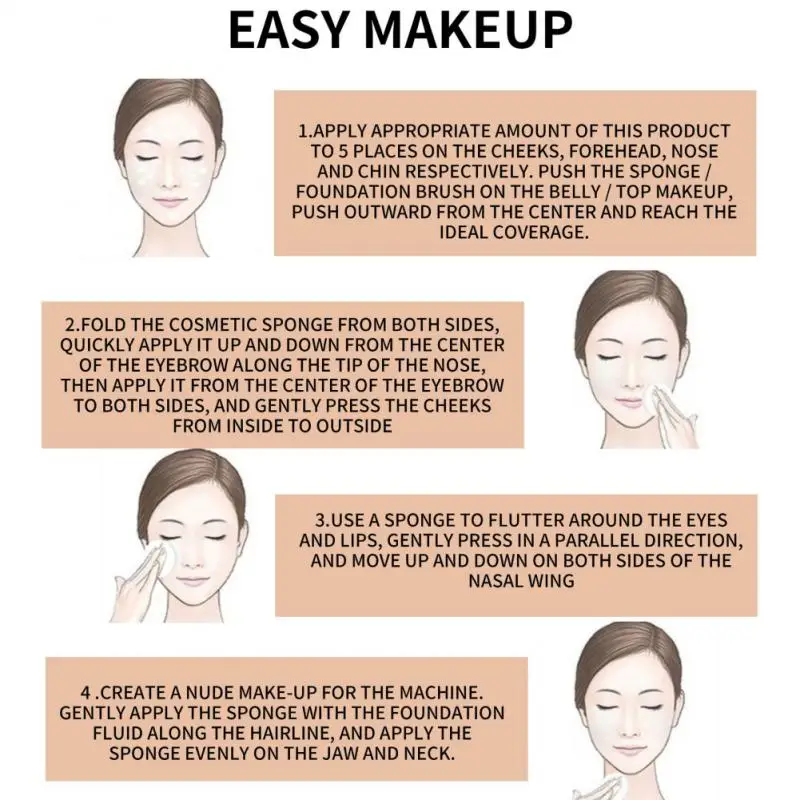 EASY MAKEUP

1.APPLY APPROPRIATE AMOUNT OF THIS PRODUCT TO 5 PLACES ON THE CHEEKS, FOREHEAD, NOSE AND CHIN RESPECTIVELY. PUSH THE SPONGE / FOUNDATION BRUSH ON THE BELLY / TOP MAKEUP, PUSH OUTWARD FROM THE CENTER AND REACH THE IDEAL COVERAGE.

2.FOLD THE COSMETIC SPONGE FROM BOTH SIDES, QUICKLY APPLY IT UP AND DOWN FROM THE CENTER OF THE EYEBROW ALONG THE TIP OF THE NOSE, THEN APPLY IT FROM THE CENTER OF THE EYEBROW TO BOTH SIDES, AND GENTLY PRESS THE CHEEKS FROM INSIDE TO OUTSIDE

3.USE A SPONGE TO FLUTTER AROUND THE EYES AND LIPS, GENTLY PRESS IN A PARALLEL DIRECTION, AND MOVE UP AND DOWN ON BOTH SIDES OF THE NASAL WING

4 .CREATE A NUDE MAKE-UP FOR THE MACHINE. GENTLY APPLY THE SPONGE WITH THE FOUNDATION FLUID ALONG THE HAIRLINE, AND APPLY THE SPONGE EVENLY ON THE JAW AND NECK.