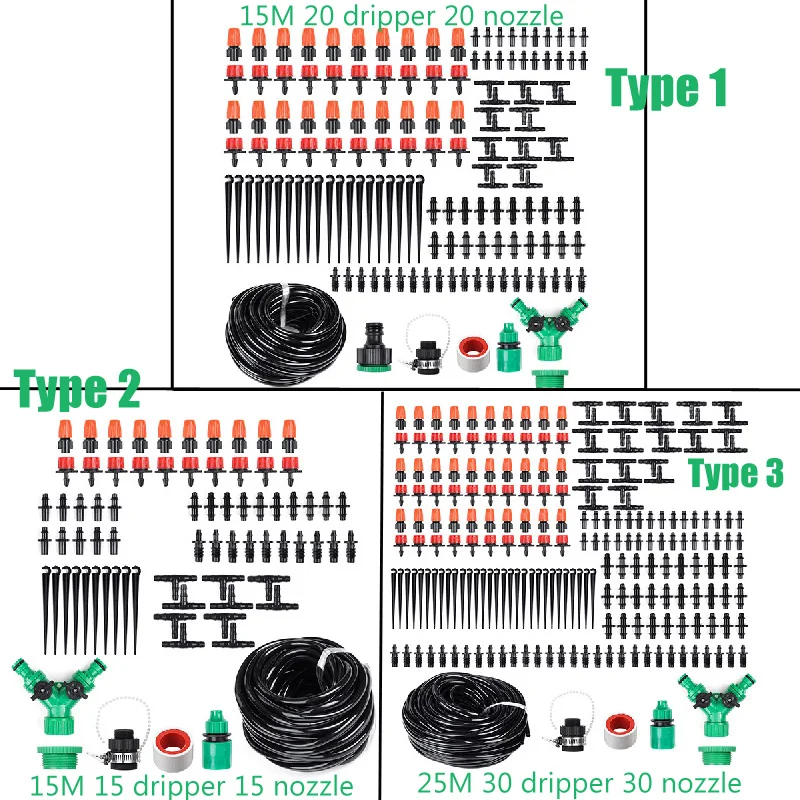 15M 20 dripper 20 nozzle

Type 1

Type 2

Type 3

15M 15 dripper 15 nozzle

25M 30 dripper 30 nozzle