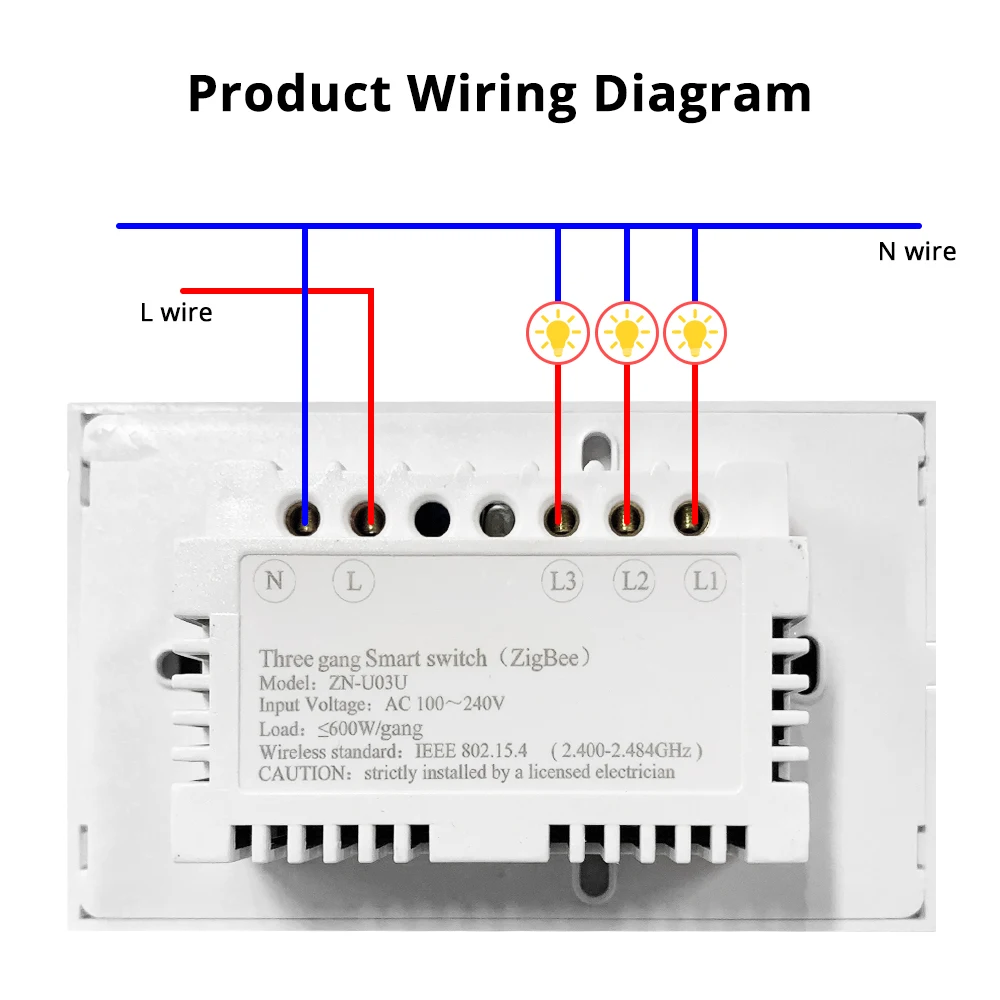 Product Wiring Diagram

N wire

L wire

N L L3 L2 L1

Three gang Smart switch（ZigBee）
Model: ZN-U03U
Input Voltage: AC 100～240V
Load: ≤600W/gang
Wireless standard: IEEE 802.15.4 ( 2.400-2.484GHz )
CAUTION: strictly installed by a licensed electrician