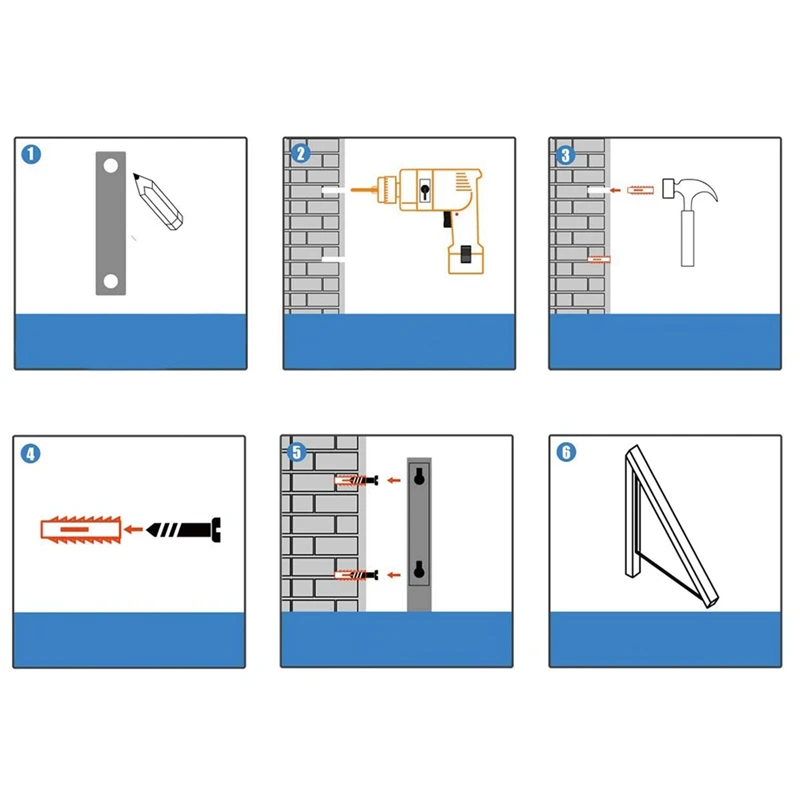 1

2

3

4

5

6