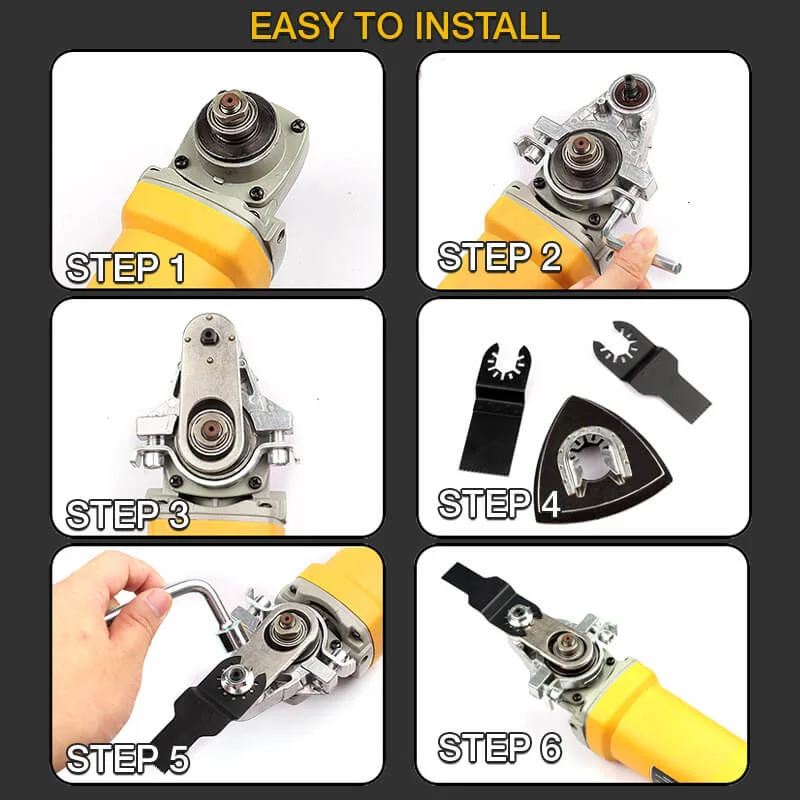 EASY TO INSTALL

STEP 1

STEP 2

STEP 3

STEP 4

STEP 5

STEP 6