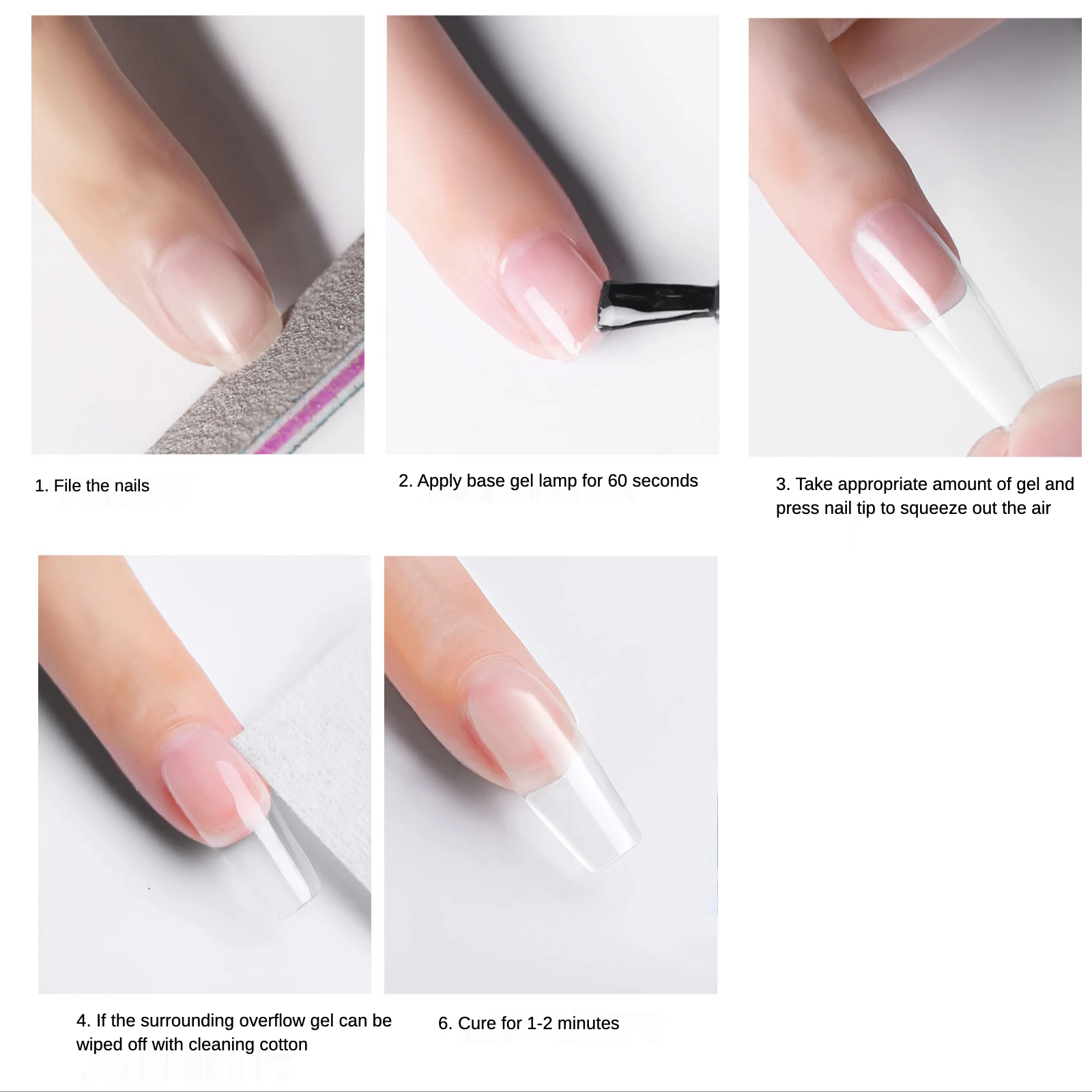 1. File the nails

2. Apply base gel lamp for 60 seconds

3. Take appropriate amount of gel and press nail tip to squeeze out the air

4. If the surrounding overflow gel can be wiped off with cleaning cotton

6. Cure for 1-2 minutes