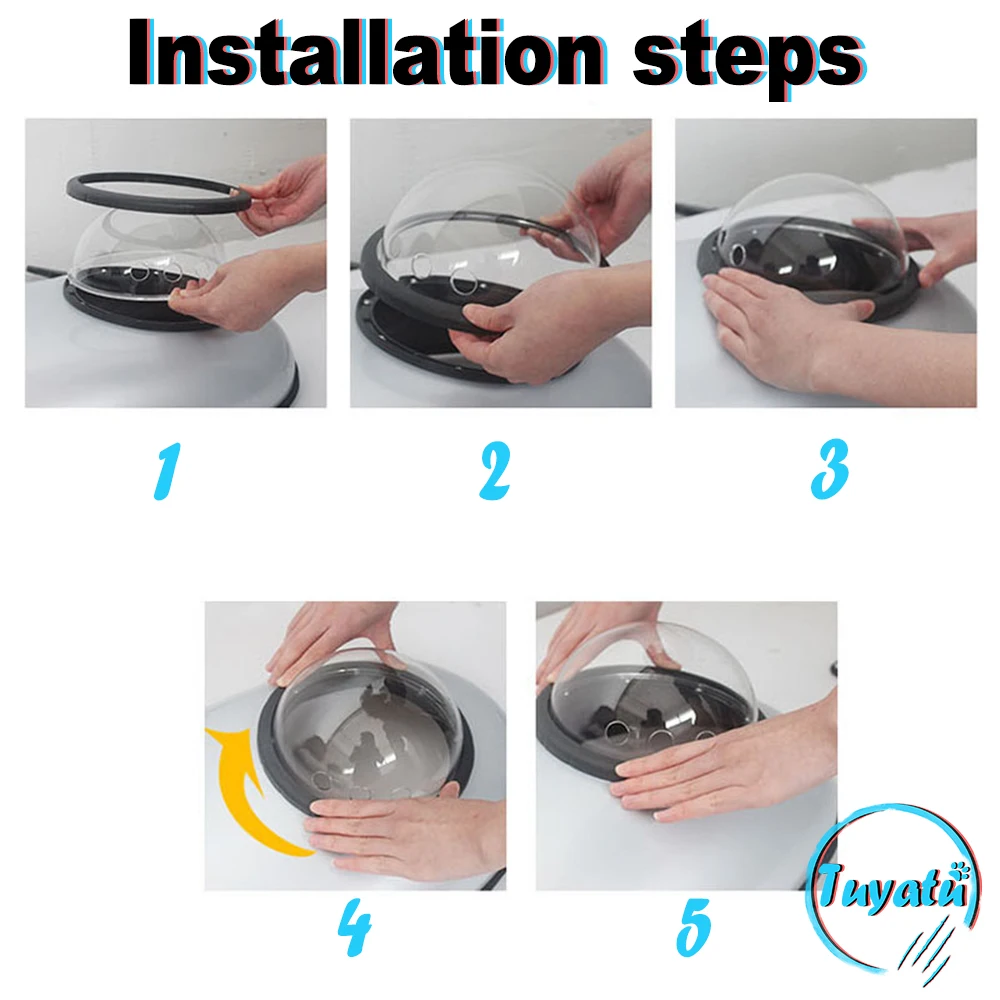 Installation steps

1

2

3

4

5

Tuyatu